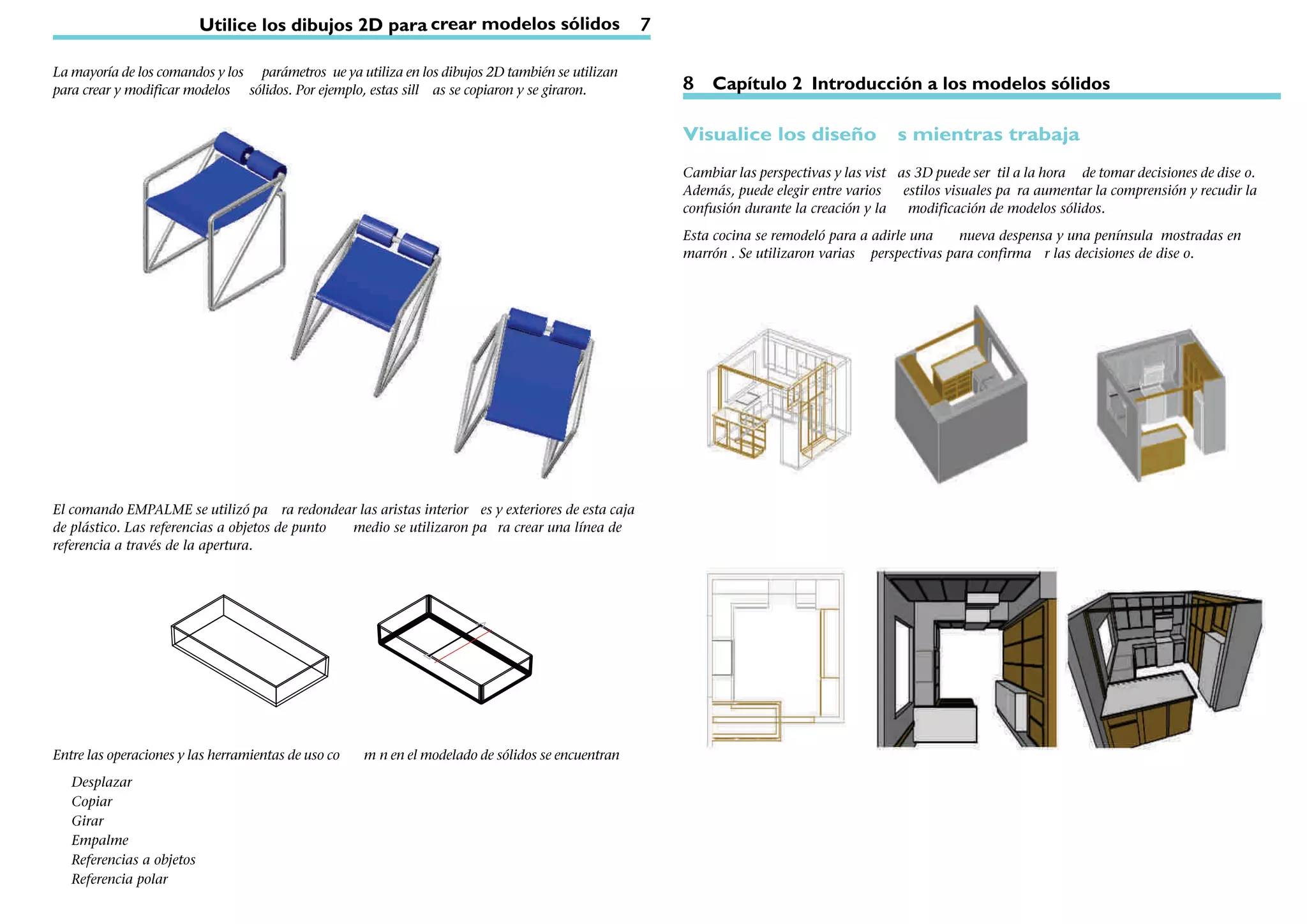 Utilice los dibujos 2D para crear modelos sólidos 7

La mayoría de los comandos y los parámetros ue ya utiliza en los dibujos 2D también se utilizan para crear y modificar modelos sólidos. Por ejemplo, estas sill as se copiaron y se giraron.

El comando EMPALME se utilizó pa ra redondear las aristas interior es y exteriores de esta caja de plástico. Las referencias a objetos de punto medio se utilizaron pa ra crear una línea de referencia a través de la apertura.

Entre las operaciones y las herramientas de uso co m n en el modelado de sólidos se encuentran

Desplazar
Copiar
Girar
Empalme
Referencias a objetos
Referencia polar

8 Capítulo 2 Introducción a los modelos sólidos

Visualice los diseño s mientras trabaja

Cambiar las perspectivas y las vist as 3D puede ser til a la hora de tomar decisiones de dise o. Además, puede elegir entre varios estilos visuales pa ra aumentar la comprensión y recudir la confusión durante la creación y la modificación de modelos sólidos.

Esta cocina se remodeló para a adirle una nueva despensa y una península mostradas en marrón . Se utilizaron varias perspectivas para confirma r las decisiones de dise o.