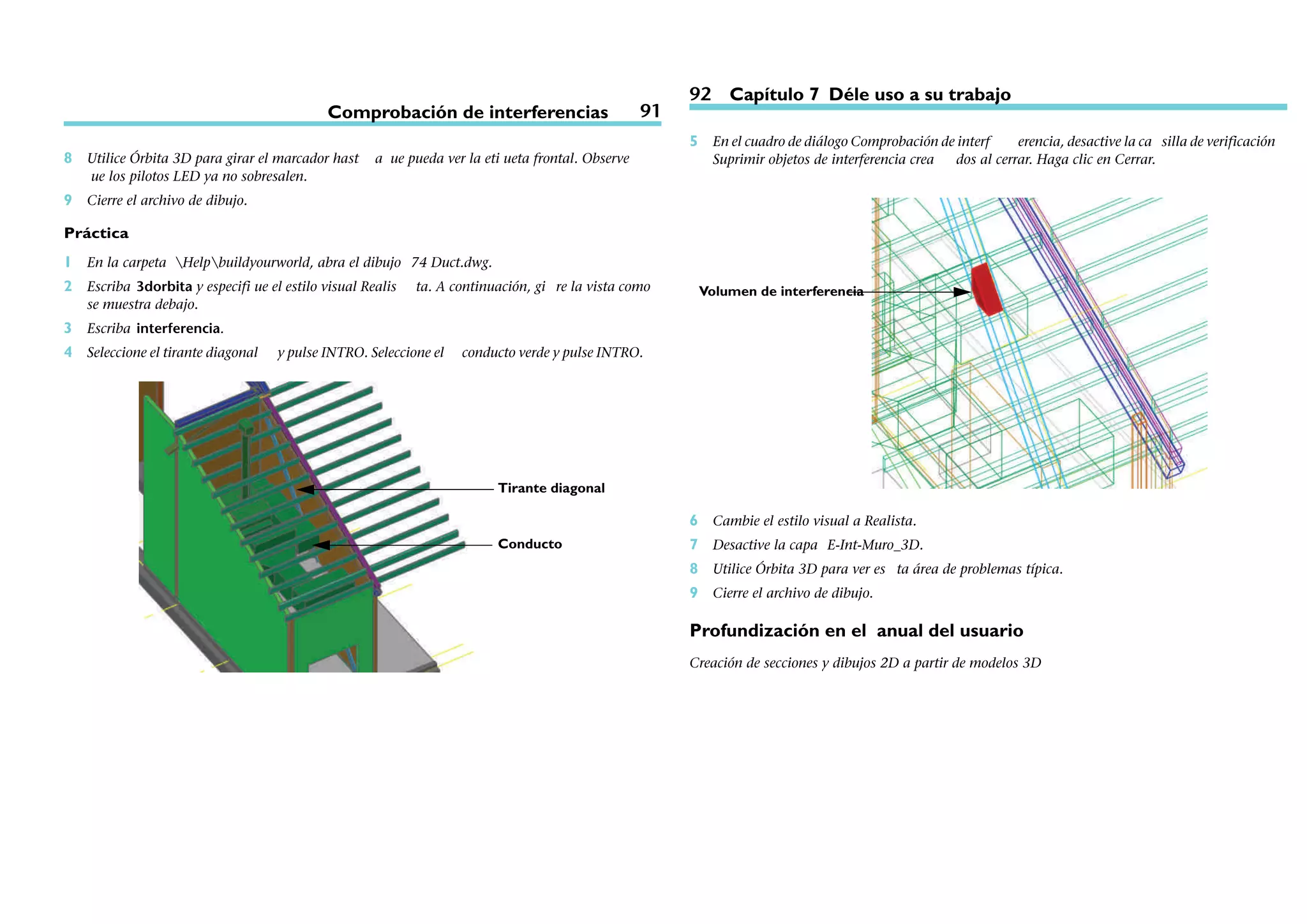 Comprobación de interferencias 91

8 Utilice Órbita 3D para girar el marcador hast a ue pueda ver la eti ueta frontal. Observe ue los pilotos LED ya no sobresalen.

9 Cierre el archivo de dibujo.

Práctica

1 En la carpeta \Help\buildyourworld, abra el dibujo 74 Duct.dwg.

2 Escriba 3dorbita y especifi ue el estilo visual Realis ta. A continuación, gi re la vista como se muestra debajo.

3 Escriba interferencia.

4 Seleccione el tirante diagonal y pulse INTRO. Seleccione el conducto verde y pulse INTRO.

Tirante diagonal

Conducto

92 Capítulo 7 Déle uso a su trabajo

5 En el cuadro de diálogo Comprobación de interf erencia, desactive la ca silla de verificación Suprimir objetos de interferencia crea dos al cerrar. Haga clic en Cerrar.

Volumen de interferencia

6 Cambie el estilo visual a Realista.

7 Desactive la capa E-Int-Muro_3D.

8 Utilice Órbita 3D para ver es ta área de problemas típica.

9 Cierre el archivo de dibujo.

Profundización en el anual del usuario

Creación de secciones y dibujos 2D a partir de modelos 3D