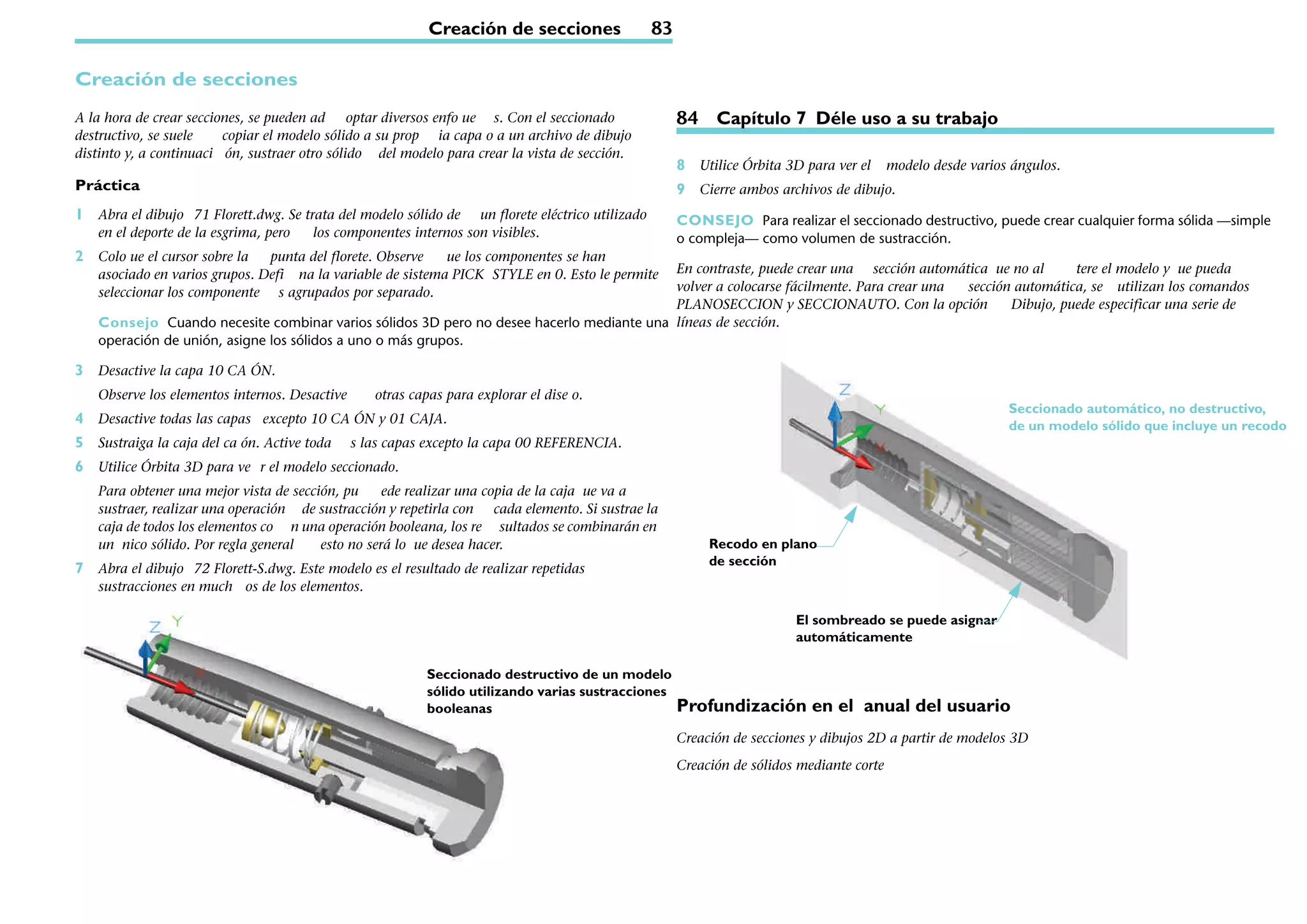 Creación de secciones 83

Creación de secciones

A la hora de crear secciones, se pueden ad optar diversos enfo ue s. Con el seccionado destructivo, se suele copiar el modelo sólido a su prop ia capa o a un archivo de dibujo distinto y, a continuaci ón, sustraer otro sólido del modelo para crear la vista de sección.

Práctica

1 Abra el dibujo 71 Florett.dwg. Se trata del modelo sólido de un florete eléctrico utilizado en el deporte de la esgrima, pero los componentes internos son visibles.

2 Colo ue el cursor sobre la punta del florete. Observe ue los componentes se han asociado en varios grupos. Defi na la variable de sistema PICK STYLE en 0. Esto le permite seleccionar los componente s agrupados por separado.

Consejo Cuando necesite combinar varios sólidos 3D pero no desee hacerlo mediante una operación de unión, asigne los sólidos a uno o más grupos.

3 Desactive la capa 10 CA ÓN.

Observe los elementos internos. Desactive otras capas para explorar el dise o.

4 Desactive todas las capas excepto 10 CA ÓN y 01 CAJA.

5 Sustraiga la caja del ca ón. Active toda s las capas excepto la capa 00 REFERENCIA.

6 Utilice Órbita 3D para ve r el modelo seccionado.

Para obtener una mejor vista de sección, pu ede realizar una copia de la caja ue va a sustraer, realizar una operación de sustracción y repetirla con cada elemento. Si sustrae la caja de todos los elementos co n una operación booleana, los re sultados se combinarán en un nico sólido. Por regla general esto no será lo ue desea hacer.

7 Abra el dibujo 72 Florett-S.dwg. Este modelo es el resultado de realizar repetidas sustracciones en much os de los elementos.

Z Y X

Seccionado destructivo de un modelo sólido utilizando varias sustracciones booleanas

84 Capítulo 7 Déle uso a su trabajo

8 Utilice Órbita 3D para ver el modelo desde varios ángulos.

9 Cierre ambos archivos de dibujo.

CONSEJO Para realizar el seccionado destructivo, puede crear cualquier forma sólida —simple o compleja— como volumen de sustracción.

En contraste, puede crear una sección automática ue no al tere el modelo y ue pueda volver a colocarse fácilmente. Para crear una sección automática, se utilizan los comandos PLANOSECCION y SECCIONAUTO. Con la opción Dibujo, puede especificar una serie de líneas de sección.

Z Y X

Seccionado automático, no destructivo, de un modelo sólido que incluye un recodo

Recodo en plano de sección

El sombreado se puede asignar automáticamente

Profundización en el anual del usuario

Creación de secciones y dibujos 2D a partir de modelos 3D

Creación de sólidos mediante corte