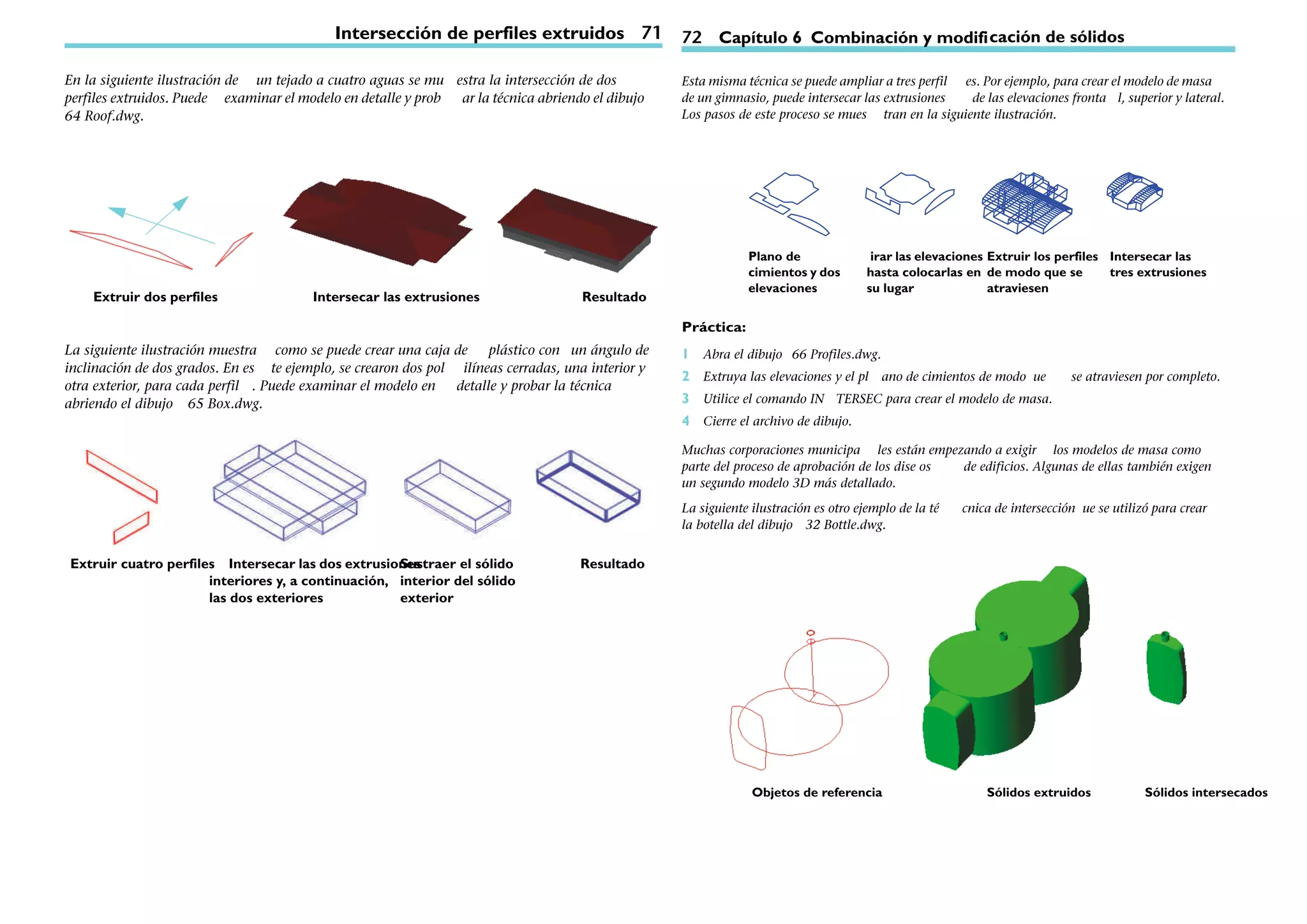 Intersección de perfiles extruidos 71

En la siguiente ilustración de un tejado a cuatro aguas se mu estra la intersección de dos perfiles extruidos. Puede examinar el modelo en detalle y prob ar la técnica abriendo el dibujo 64 Roof.dwg.

Extruir dos perfiles

Intersecar las extrusiones

Resultado

La siguiente ilustración muestra como se puede crear una caja de plástico con un ángulo de inclinación de dos grados. En es te ejemplo, se crearon dos pol ilíneas cerradas, una interior y otra exterior, para cada perfil . Puede examinar el modelo en detalle y probar la técnica abriendo el dibujo 65 Box.dwg.

Extruir cuatro perfiles

Intersecar las dos extrusiones interiores y, a continuación, las dos exteriores

Sustraer el sólido interior del sólido exterior

Resultado

72 Capítulo 6 Combinación y modificación de sólidos

Esta misma técnica se puede ampliar a tres perfil es. Por ejemplo, para crear el modelo de masa de un gimnasio, puede intersecar las extrusiones de las elevaciones fronta l, superior y lateral. Los pasos de este proceso se mues tran en la siguiente ilustración.

Plano de cimientos y dos elevaciones

irar las elevaciones hasta colocarlas en su lugar

Extruir los perfiles de modo que se atraviesen

Intersecar las tres extrusiones

Práctica:

1 Abra el dibujo 66 Profiles.dwg.

2 Extruya las elevaciones y el pl ano de cimientos de modo ue se atraviesen por completo.

3 Utilice el comando IN TERSEC para crear el modelo de masa.

4 Cierre el archivo de dibujo.

Muchas corporaciones municipa les están empezando a exigir los modelos de masa como parte del proceso de aprobación de los dise os de edificios. Algunas de ellas también exigen un segundo modelo 3D más detallado.

La siguiente ilustración es otro ejemplo de la té cnica de intersección ue se utilizó para crear la botella del dibujo 32 Bottle.dwg.

Objetos de referencia

Sólidos extruidos

Sólidos intersecados