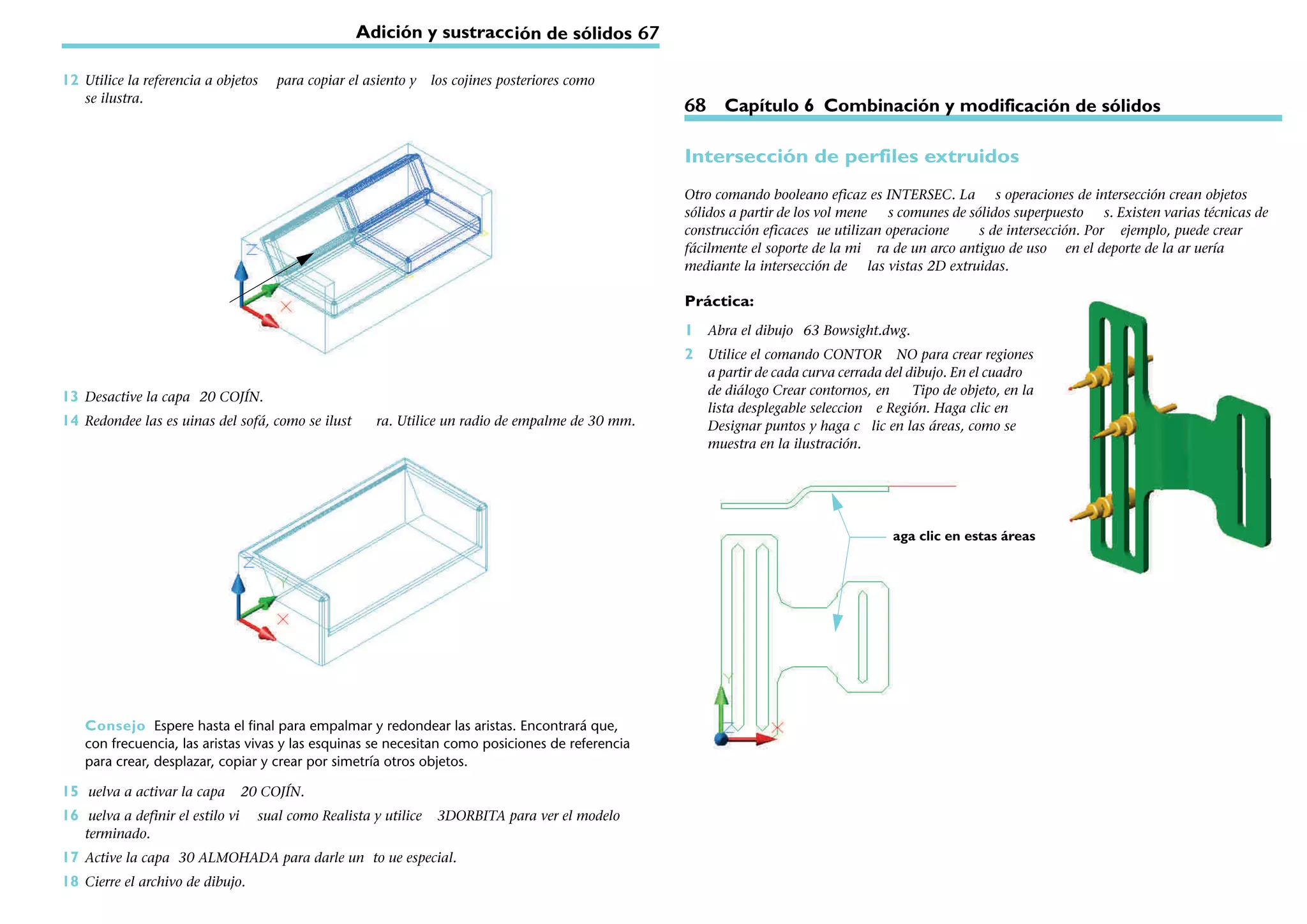 Adición y sustracción de sólidos 67

12 Utilice la referencia a objetos para copiar el asiento y los cojines posteriores como se ilustra.

13 Desactive la capa 20 COJÍN.

14 Redondee las es uinas del sofá, como se ilust ra. Utilice un radio de empalme de 30 mm.

Consejo Espere hasta el final para empalmar y redondear las aristas. Encontrará que, con frecuencia, las aristas vivas y las esquinas se necesitan como posiciones de referencia para crear, desplazar, copiar y crear por simetría otros objetos.

15 uelva a activar la capa 20 COJÍN.

16 uelva a definir el estilo vi sual como Realista y utilice 3DORBITA para ver el modelo terminado.

17 Active la capa 30 ALMOHADA para darle un to ue especial.

18 Cierre el archivo de dibujo.

68 Capítulo 6 Combinación y modificación de sólidos

Intersección de perfiles extruidos

Otro comando booleano eficaz es INTERSEC. La s operaciones de intersección crean objetos sólidos a partir de los vol mene s comunes de sólidos superpuesto s. Existen varias técnicas de construcción eficaces ue utilizan operacione s de intersección. Por ejemplo, puede crear fácilmente el soporte de la mi ra de un arco antiguo de uso en el deporte de la ar uería mediante la intersección de las vistas 2D extruidas.

Práctica:

1 Abra el dibujo 63 Bowsight.dwg.

2 Utilice el comando CONTOR NO para crear regiones a partir de cada curva cerrada del dibujo. En el cuadro de diálogo Crear contornos, en Tipo de objeto, en la lista desplegable seleccion e Región. Haga clic en Designar puntos y haga c lic en las áreas, como se muestra en la ilustración.

aga clic en estas áreas