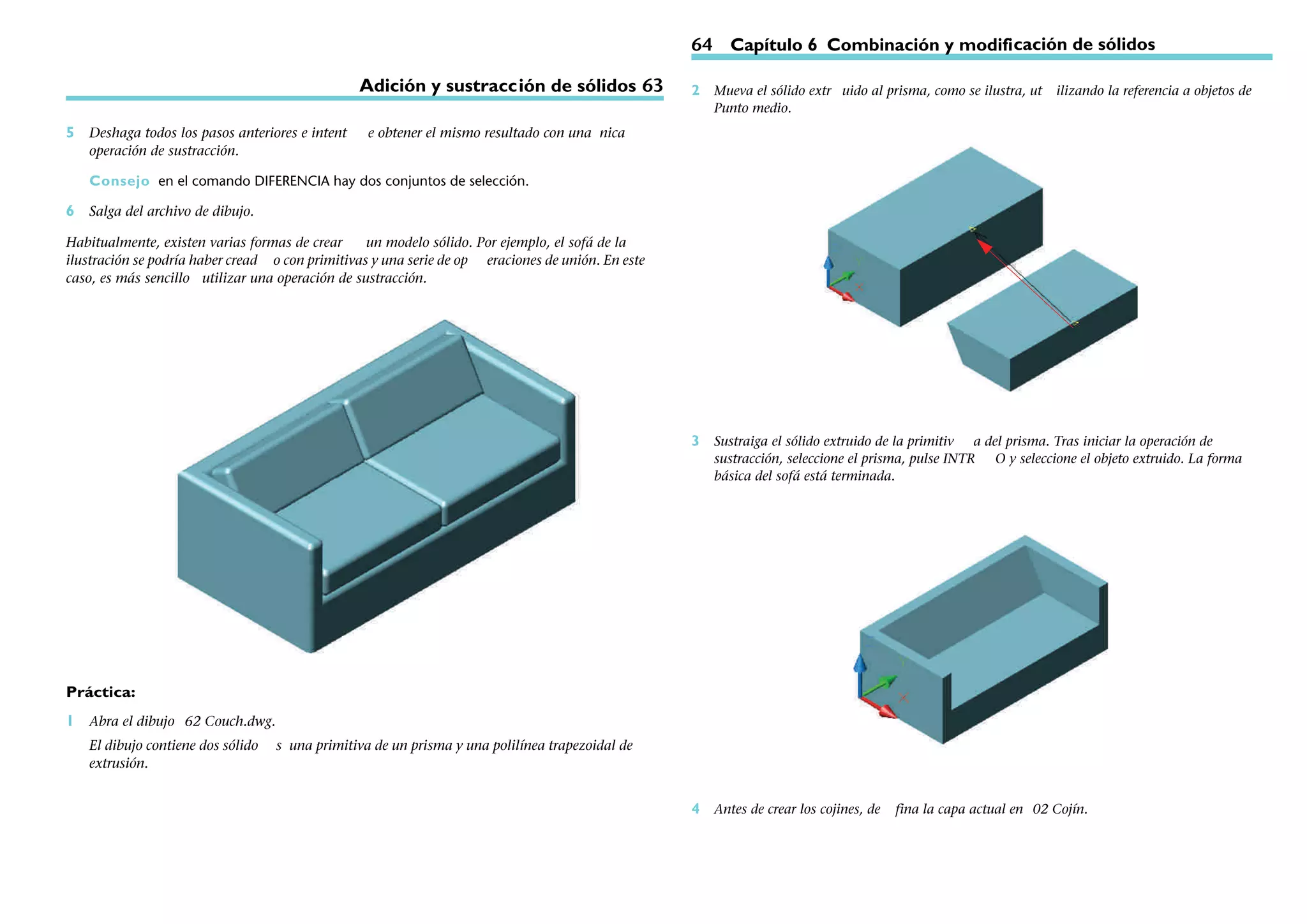 Adición y sustracción de sólidos 63

5 Deshaga todos los pasos anteriores e intent e obtener el mismo resultado con una nica operación de sustracción.

Consejo en el comando DIFERENCIA hay dos conjuntos de selección.

6 Salga del archivo de dibujo.

Habitualmente, existen varias formas de crear un modelo sólido. Por ejemplo, el sofá de la ilustración se podría haber cread o con primitivas y una serie de op eraciones de unión. En este caso, es más sencillo utilizar una operación de sustracción.

Práctica:

1 Abra el dibujo 62 Couch.dwg.

El dibujo contiene dos sólido s una primitiva de un prisma y una polilínea trapezoidal de extrusión.

64 Capítulo 6 Combinación y modificación de sólidos

2 Mueva el sólido extr uido al prisma, como se ilustra, ut ilizando la referencia a objetos de Punto medio.

3 Sustraiga el sólido extruido de la primitiv a del prisma. Tras iniciar la operación de sustracción, seleccione el prisma, pulse INTR O y seleccione el objeto extruido. La forma básica del sofá está terminada.

4 Antes de crear los cojines, de fina la capa actual en 02 Cojín.