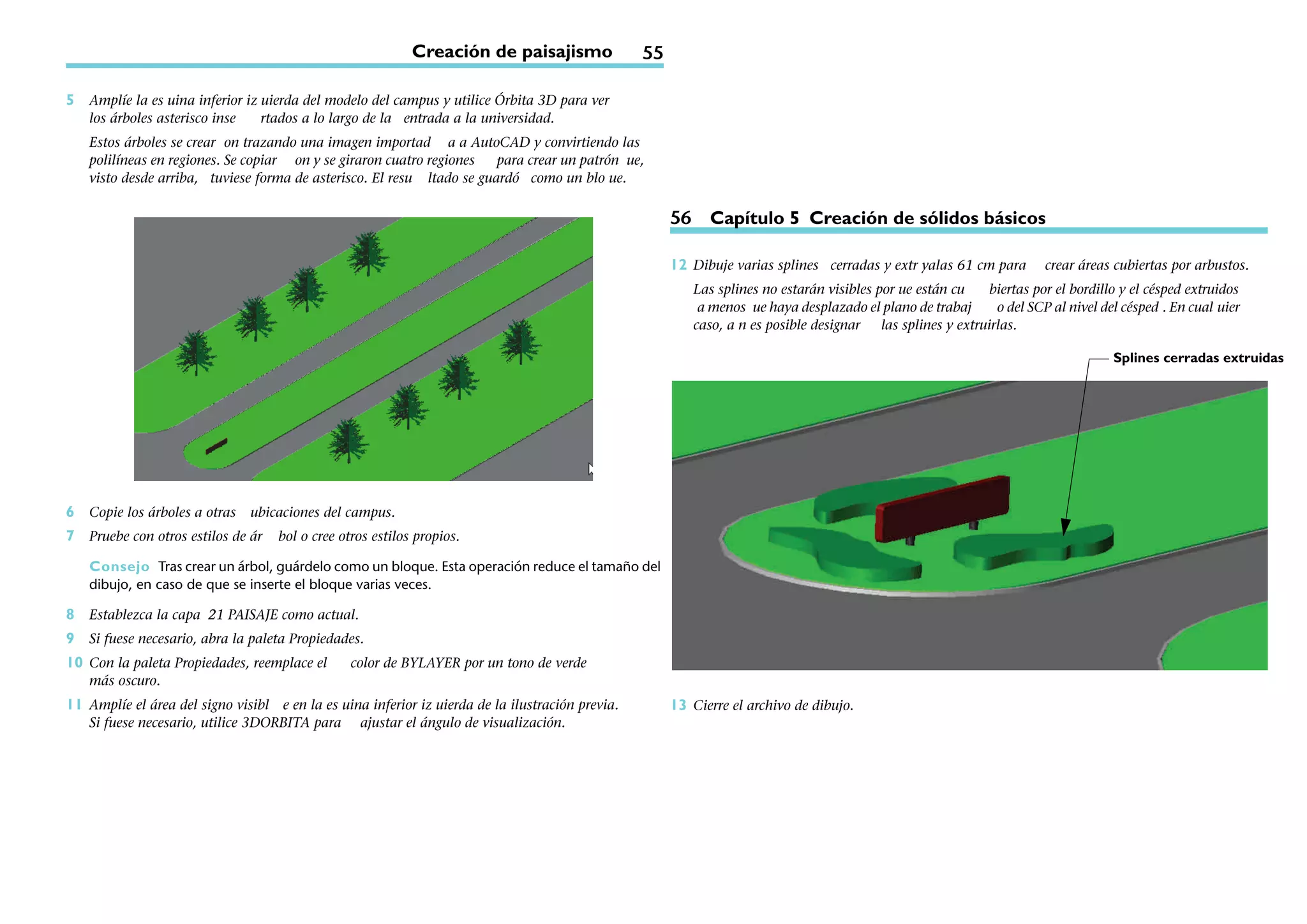 Creación de paisajismo 55

5 Amplíe la es uina inferior iz uierda del modelo del campus y utilice Órbita 3D para ver los árboles asterisco inse rtados a lo largo de la entrada a la universidad.

Estos árboles se crear on trazando una imagen importad a a AutoCAD y convirtiendo las polilíneas en regiones. Se copiar on y se giraron cuatro regiones para crear un patrón ue, visto desde arriba, tuviese forma de asterisco. El resu ltado se guardó como un blo ue.

6 Copie los árboles a otras ubicaciones del campus.

7 Pruebe con otros estilos de ár bol o cree otros estilos propios.

Consejo Tras crear un árbol, guárdelo como un bloque. Esta operación reduce el tamaño del dibujo, en caso de que se inserte el bloque varias veces.

8 Establezca la capa 21 PAISAJE como actual.

9 Si fuese necesario, abra la paleta Propiedades.

10 Con la paleta Propiedades, reemplace el color de BYLAYER por un tono de verde más oscuro.

11 Amplíe el área del signo visibl e en la es uina inferior iz uierda de la ilustración previa. Si fuese necesario, utilice 3DORBITA para ajustar el ángulo de visualización.

56 Capítulo 5 Creación de sólidos básicos

12 Dibuje varias splines cerradas y extr yalas 61 cm para crear áreas cubiertas por arbustos.

Las splines no estarán visibles por ue están cu biertas por el bordillo y el césped extruidos a menos ue haya desplazado el plano de trabaj o del SCP al nivel del césped . En cual uier caso, a n es posible designar las splines y extruirlas.

Splines cerradas extruidas

13 Cierre el archivo de dibujo.