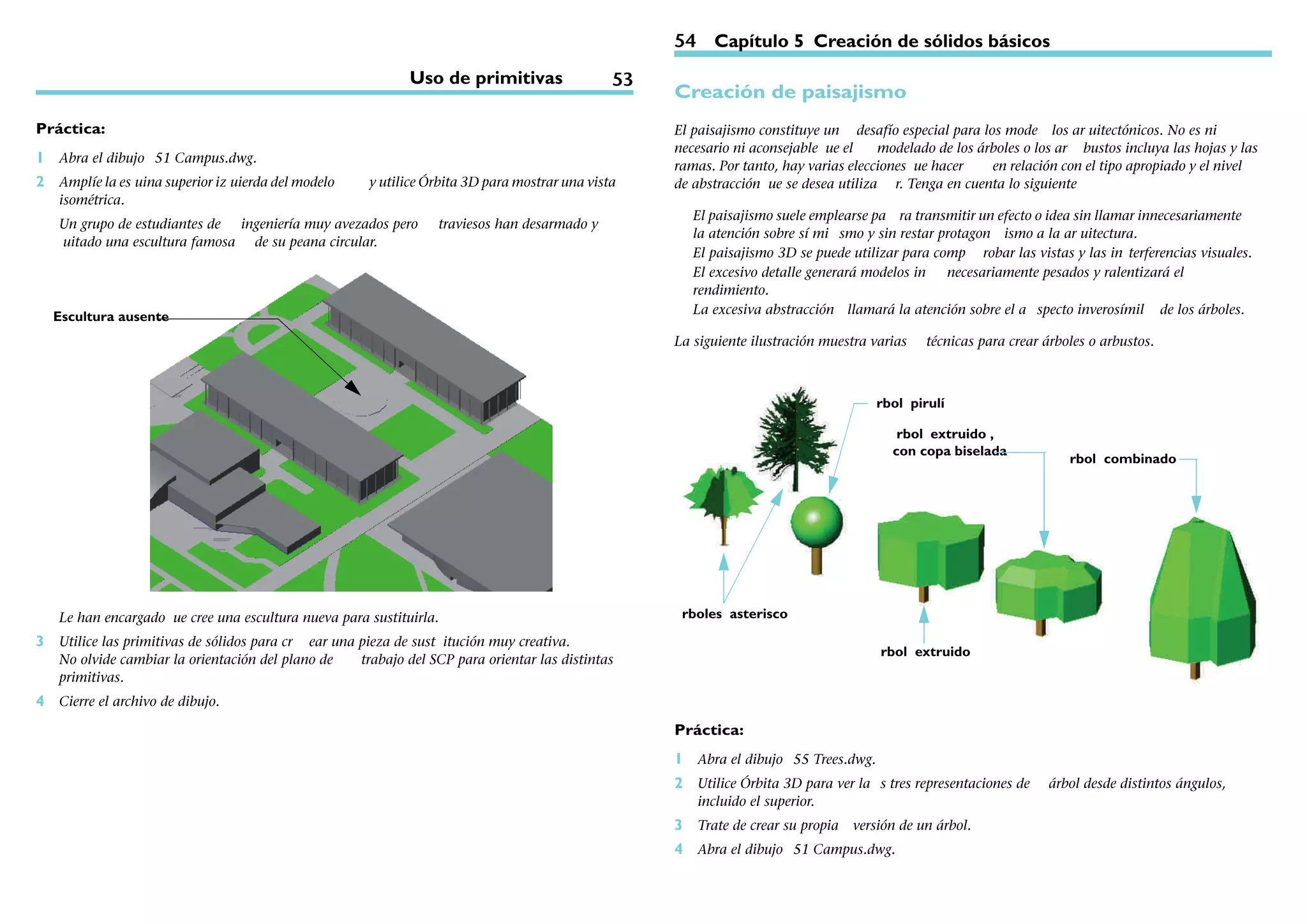 Uso de primitivas 53

Práctica:

1 Abra el dibujo 51 Campus.dwg.

2 Amplíe la es uina superior iz uierda del modelo y utilice Órbita 3D para mostrar una vista isométrica.

Un grupo de estudiantes de ingeniería muy avezados pero traviesos han desarmado y uitado una escultura famosa de su peana circular.

Escultura ausente

Le han encargado ue cree una escultura nueva para sustituirla.

3 Utilice las primitivas de sólidos para cr ear una pieza de sust itución muy creativa. No olvide cambiar la orientación del plano de trabajo del SCP para orientar las distintas primitivas.

4 Cierre el archivo de dibujo.

54 Capítulo 5 Creación de sólidos básicos

Creación de paisajismo

El paisajismo constituye un desafío especial para los mode los ar uitectónicos. No es ni necesario ni aconsejable ue el modelado de los árboles o los ar bustos incluya las hojas y las ramas. Por tanto, hay varias elecciones ue hacer en relación con el tipo apropiado y el nivel de abstracción ue se desea utiliza r. Tenga en cuenta lo siguiente

El paisajismo suele emplearse pa ra transmitir un efecto o idea sin llamar innecesariamente la atención sobre sí mi smo y sin restar protagon ismo a la ar uitectura.
El paisajismo 3D se puede utilizar para comp robar las vistas y las in terferencias visuales.
El excesivo detalle generará modelos in necesariamente pesados y ralentizará el rendimiento.
La excesiva abstracción llamará la atención sobre el a specto inverosímil de los árboles.

La siguiente ilustración muestra varias técnicas para crear árboles o arbustos.

rbol pirulí

rbol extruido , con copa biselada

rbol combinado

rboles asterisco

rbol extruido

Práctica:

1 Abra el dibujo 55 Trees.dwg.

2 Utilice Órbita 3D para ver la s tres representaciones de árbol desde distintos ángulos, incluido el superior.

3 Trate de crear su propia versión de un árbol.

4 Abra el dibujo 51 Campus.dwg.