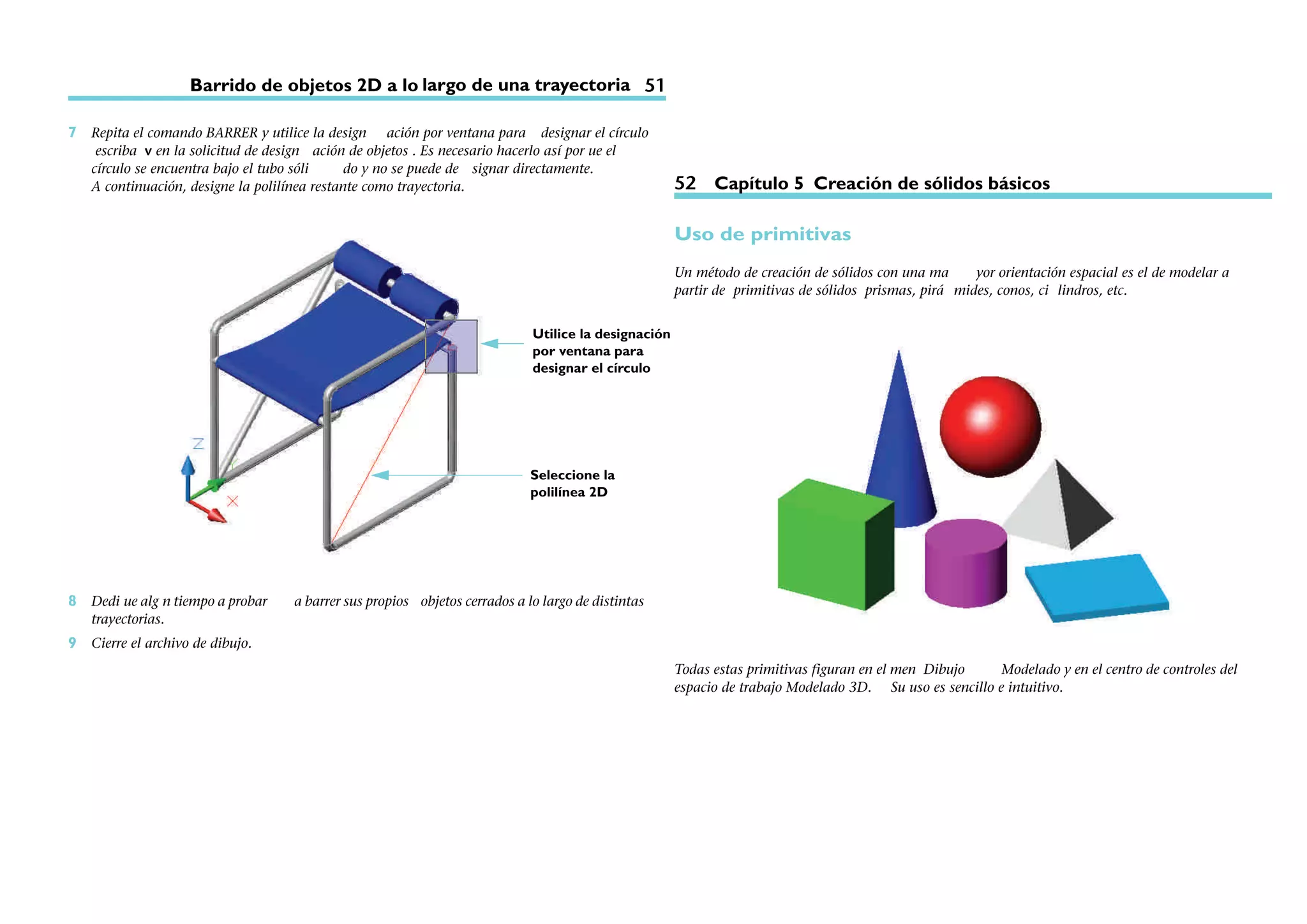 Barrido de objetos 2D a lo largo de una trayectoria 51

7 Repita el comando BARRER y utilice la design ación por ventana para designar el círculo escriba v en la solicitud de design ación de objetos . Es necesario hacerlo así por ue el círculo se encuentra bajo el tubo sóli do y no se puede de signar directamente. A continuación, designe la polilínea restante como trayectoria.

Z

X

Utilice la designación por ventana para designar el círculo

Seleccione la polilínea 2D

8 Dedi ue alg n tiempo a probar a barrer sus propios objetos cerrados a lo largo de distintas trayectorias.

9 Cierre el archivo de dibujo.

52 Capítulo 5 Creación de sólidos básicos

Uso de primitivas

Un método de creación de sólidos con una ma yor orientación espacial es el de modelar a partir de primitivas de sólidos prismas, pirá mides, conos, ci lindros, etc.

Todas estas primitivas figuran en el men Dibujo Modelado y en el centro de controles del espacio de trabajo Modelado 3D. Su uso es sencillo e intuitivo.