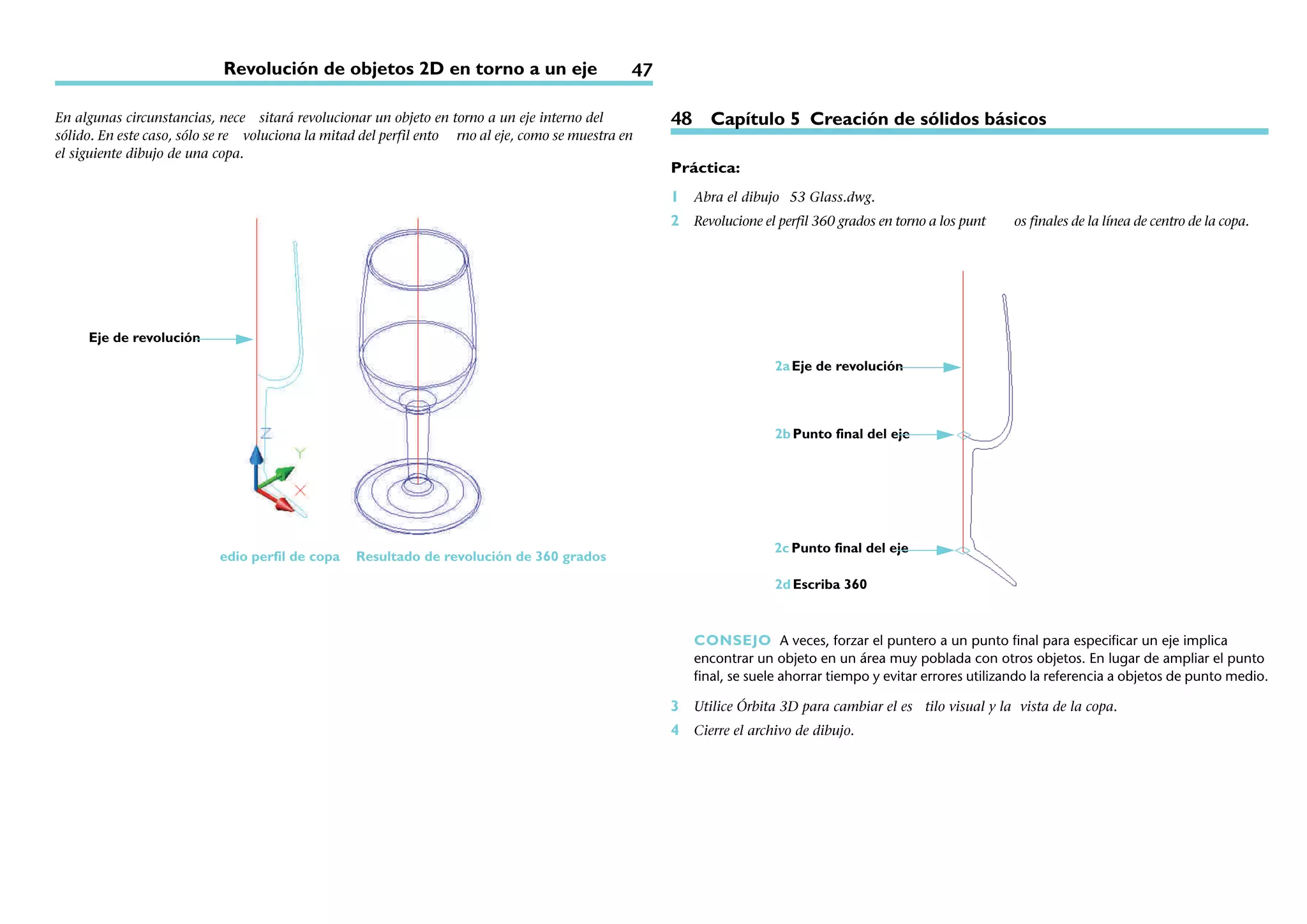 Revolución de objetos 2D en torno a un eje 47

En algunas circunstancias, nece sitará revolucionar un objeto en torno a un eje interno del sólido. En este caso, sólo se re voluciona la mitad del perfil ento rno al eje, como se muestra en el siguiente dibujo de una copa.

Eje de revolución

Z
Y
X

edio perfil de copa Resultado de revolución de 360 grados

48 Capítulo 5 Creación de sólidos básicos

Práctica:

1 Abra el dibujo 53 Glass.dwg.

2 Revolucione el perfil 360 grados en torno a los punt os finales de la línea de centro de la copa.

2a Eje de revolución

2b Punto final del eje

2c Punto final del eje

2d Escriba 360

CONSEJO A veces, forzar el puntero a un punto final para especificar un eje implica encontrar un objeto en un área muy poblada con otros objetos. En lugar de ampliar el punto final, se suele ahorrar tiempo y evitar errores utilizando la referencia a objetos de punto medio.

3 Utilice Órbita 3D para cambiar el es tilo visual y la vista de la copa.

4 Cierre el archivo de dibujo.