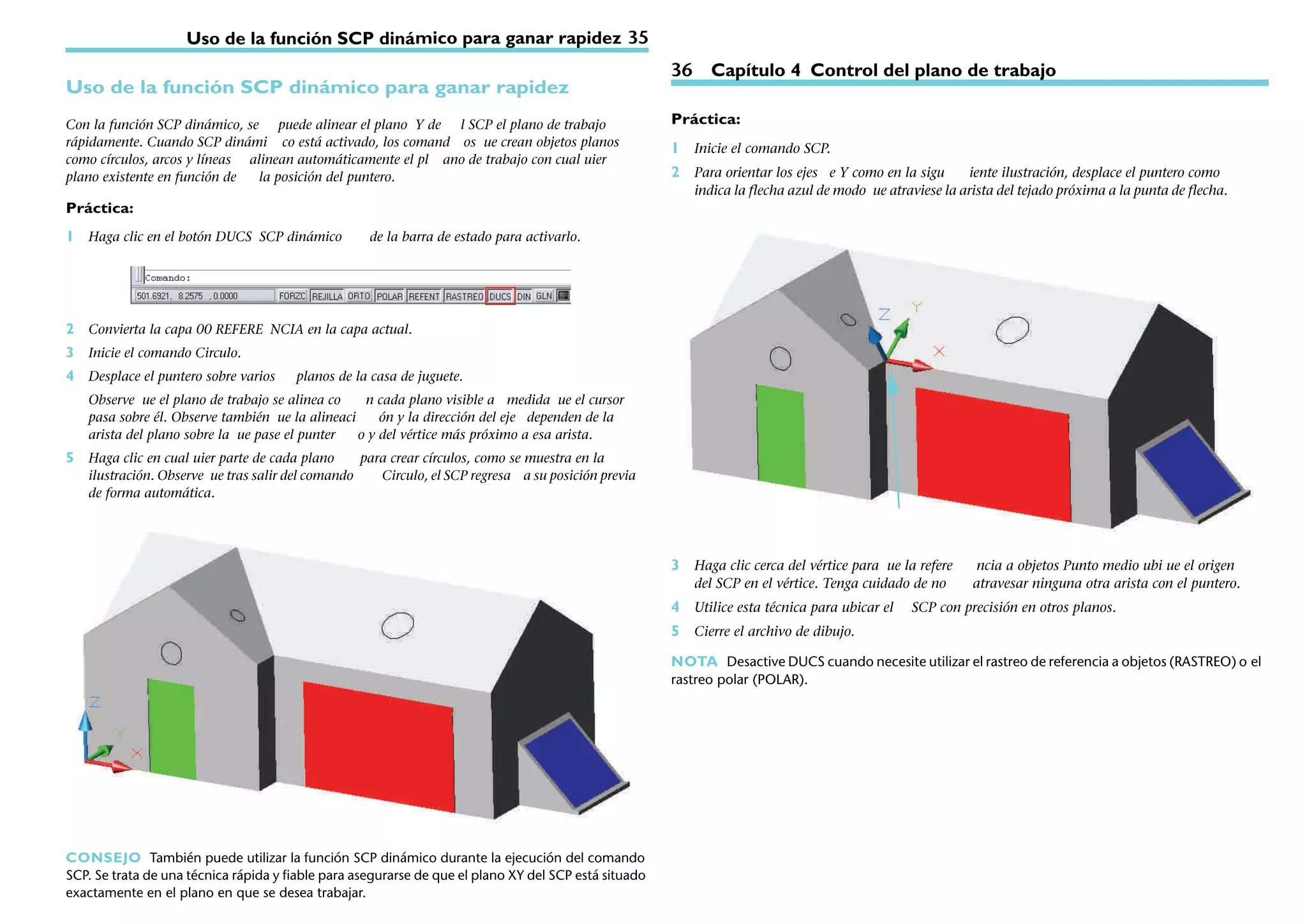 Uso de la función SCP dinámico para ganar rapidez 35

Uso de la función SCP dinámico para ganar rapidez

Con la función SCP dinámico, se puede alinear el plano Y de l SCP el plano de trabajo rápidamente. Cuando SCP dinámi co está activado, los comand os ue crean objetos planos como círculos, arcos y líneas alinean automáticamente el pl ano de trabajo con cual uier plano existente en función de la posición del puntero.

Práctica:

1 Haga clic en el botón DUCS SCP dinámico de la barra de estado para activarlo.

Comando:
501.6921, 8.2575 , 0.0000 FORZC REJILLA ORTO POLAR REFENT RASTREO DUCS DIN GLN

2 Convierta la capa 00 REFERE NCIA en la capa actual.

3 Inicie el comando Circulo.

4 Desplace el puntero sobre varios planos de la casa de juguete.

Observe ue el plano de trabajo se alinea co n cada plano visible a medida ue el cursor pasa sobre él. Observe también ue la alineaci ón y la dirección del eje dependen de la arista del plano sobre la ue pase el punter o y del vértice más próximo a esa arista.

5 Haga clic en cual uier parte de cada plano para crear círculos, como se muestra en la ilustración. Observe ue tras salir del comando Circulo, el SCP regresa a su posición previa de forma automática.

Z
Y
X

CONSEJO También puede utilizar la función SCP dinámico durante la ejecución del comando SCP. Se trata de una técnica rápida y fiable para asegurarse de que el plano XY del SCP está situado exactamente en el plano en que se desea trabajar.

36 Capítulo 4 Control del plano de trabajo

Práctica:

1 Inicie el comando SCP.

2 Para orientar los ejes e Y como en la sigu iente ilustración, desplace el puntero como indica la flecha azul de modo ue atraviese la arista del tejado próxima a la punta de flecha.

Z
Y
X

3 Haga clic cerca del vértice para ue la refere ncia a objetos Punto medio ubi ue el origen del SCP en el vértice. Tenga cuidado de no atravesar ninguna otra arista con el puntero.

4 Utilice esta técnica para ubicar el SCP con precisión en otros planos.

5 Cierre el archivo de dibujo.

NOTA Desactive DUCS cuando necesite utilizar el rastreo de referencia a objetos (RASTREO) o el rastreo polar (POLAR).