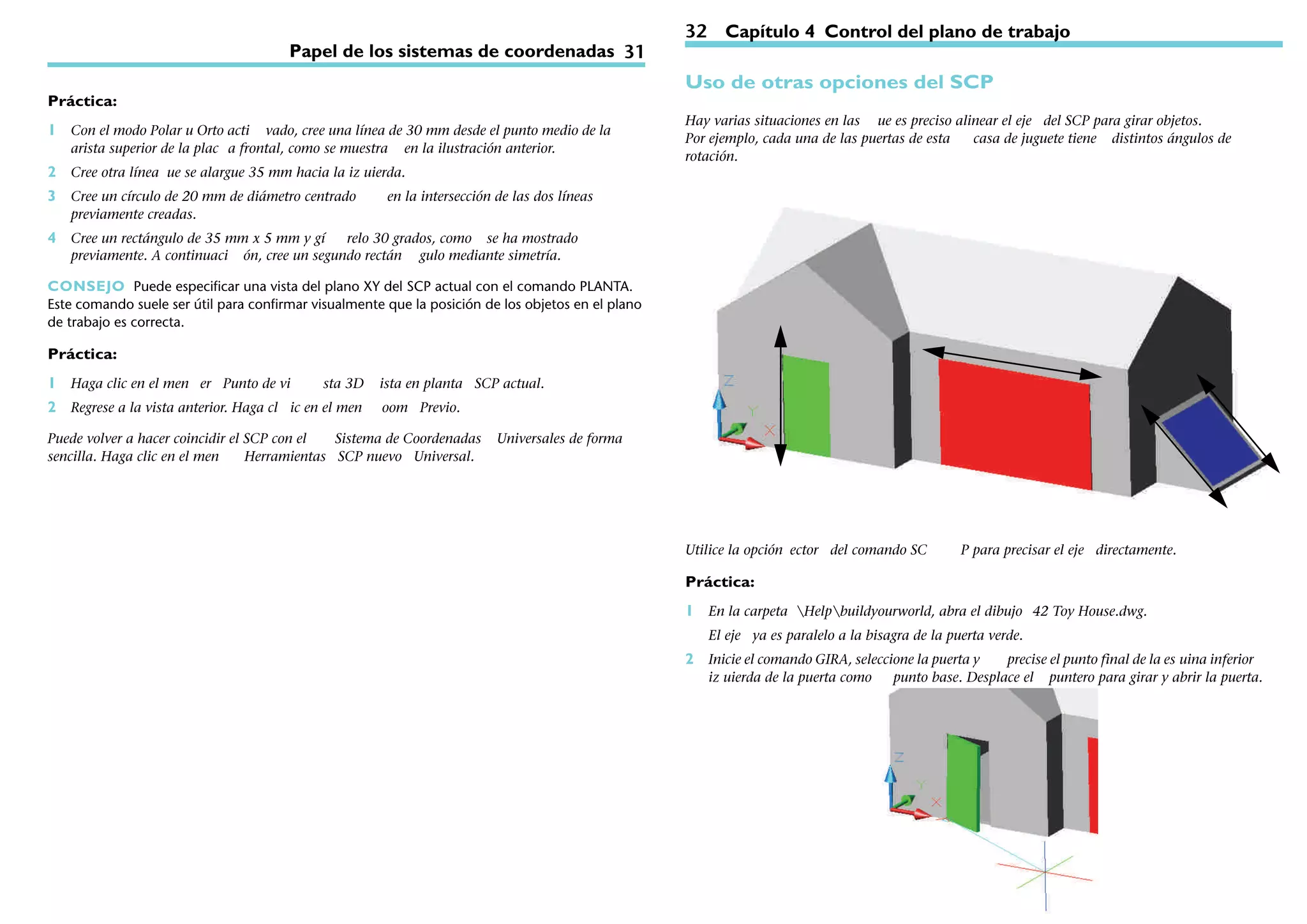 Papel de los sistemas de coordenadas 31

Práctica:

1 Con el modo Polar u Orto acti vado, cree una línea de 30 mm desde el punto medio de la arista superior de la plac a frontal, como se muestra en la ilustración anterior.

2 Cree otra línea ue se alargue 35 mm hacia la iz uierda.

3 Cree un círculo de 20 mm de diámetro centrado en la intersección de las dos líneas previamente creadas.

4 Cree un rectángulo de 35 mm x 5 mm y gí relo 30 grados, como se ha mostrado previamente. A continuaci ón, cree un segundo rectán gulo mediante simetría.

CONSEJO Puede especificar una vista del plano XY del SCP actual con el comando PLANTA. Este comando suele ser útil para confirmar visualmente que la posición de los objetos en el plano de trabajo es correcta.

Práctica:

1 Haga clic en el men er Punto de vi sta 3D ista en planta SCP actual.

2 Regrese a la vista anterior. Haga cl ic en el men oom Previo.

Puede volver a hacer coincidir el SCP con el Sistema de Coordenadas Universales de forma sencilla. Haga clic en el men Herramientas SCP nuevo Universal.

32 Capítulo 4 Control del plano de trabajo

Uso de otras opciones del SCP

Hay varias situaciones en las ue es preciso alinear el eje del SCP para girar objetos. Por ejemplo, cada una de las puertas de esta casa de juguete tiene distintos ángulos de rotación.

Z
Y
X

Utilice la opción ector del comando SC P para precisar el eje directamente.

Práctica:

1 En la carpeta \Help\buildyourworld, abra el dibujo 42 Toy House.dwg.

El eje ya es paralelo a la bisagra de la puerta verde.

2 Inicie el comando GIRA, seleccione la puerta y precise el punto final de la es uina inferior iz uierda de la puerta como punto base. Desplace el puntero para girar y abrir la puerta.

Z
Y
X