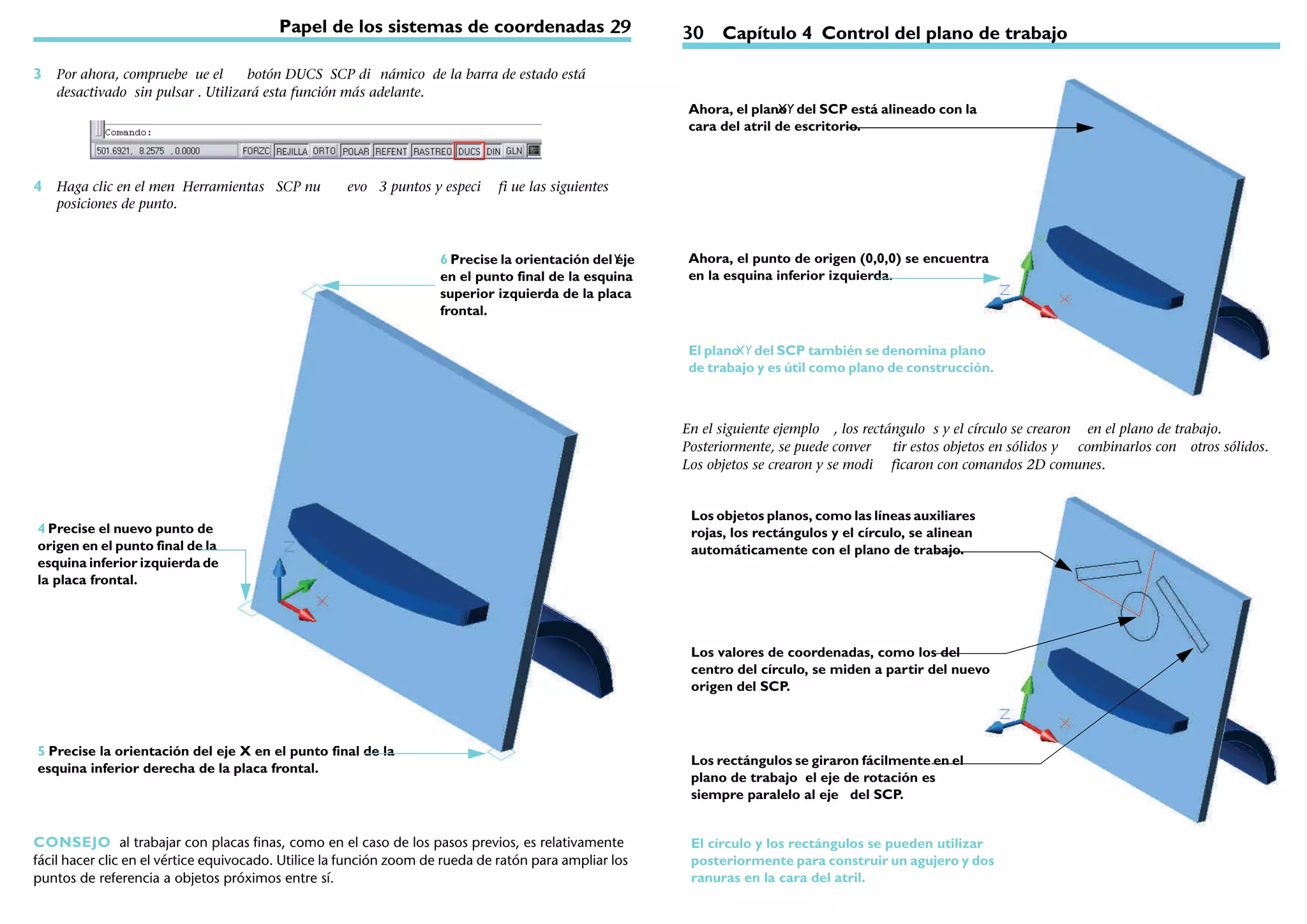 Papel de los sistemas de coordenadas 29

3 Por ahora, compruebe ue el botón DUCS SCP di námico de la barra de estado está desactivado sin pulsar . Utilizará esta función más adelante.

Comando:
501.6921, 8.2575 , 0.0000 FORZC REJILLA ORTO POLAR REFENT RASTREO DUCS DIN GLN

4 Haga clic en el men Herramientas SCP nu evo 3 puntos y especi fi ue las siguientes posiciones de punto.

6 Precise la orientación del Y eje en el punto final de la esquina superior izquierda de la placa frontal.

4 Precise el nuevo punto de origen en el punto final de la esquina inferior izquierda de la placa frontal.

Z
X

5 Precise la orientación del eje X en el punto final de la esquina inferior derecha de la placa frontal.

CONSEJO al trabajar con placas finas, como en el caso de los pasos previos, es relativamente fácil hacer clic en el vértice equivocado. Utilice la función zoom de rueda de ratón para ampliar los puntos de referencia a objetos próximos entre sí.

30 Capítulo 4 Control del plano de trabajo

Ahora, el plano XY del SCP está alineado con la cara del atril de escritorio.

Ahora, el punto de origen (0,0,0) se encuentra en la esquina inferior izquierda.

Z
X

El plano XY del SCP también se denomina plano de trabajo y es útil como plano de construcción.

En el siguiente ejemplo , los rectángulo s y el círculo se crearon en el plano de trabajo. Posteriormente, se puede conver tir estos objetos en sólidos y combinarlos con otros sólidos. Los objetos se crearon y se modi ficaron con comandos 2D comunes.

Los objetos planos, como las líneas auxiliares rojas, los rectángulos y el círculo, se alinean automáticamente con el plano de trabajo.

Los valores de coordenadas, como los del centro del círculo, se miden a partir del nuevo origen del SCP.

Z
X

Los rectángulos se giraron fácilmente en el plano de trabajo el eje de rotación es siempre paralelo al eje del SCP.

El círculo y los rectángulos se pueden utilizar posteriormente para construir un agujero y dos ranuras en la cara del atril.