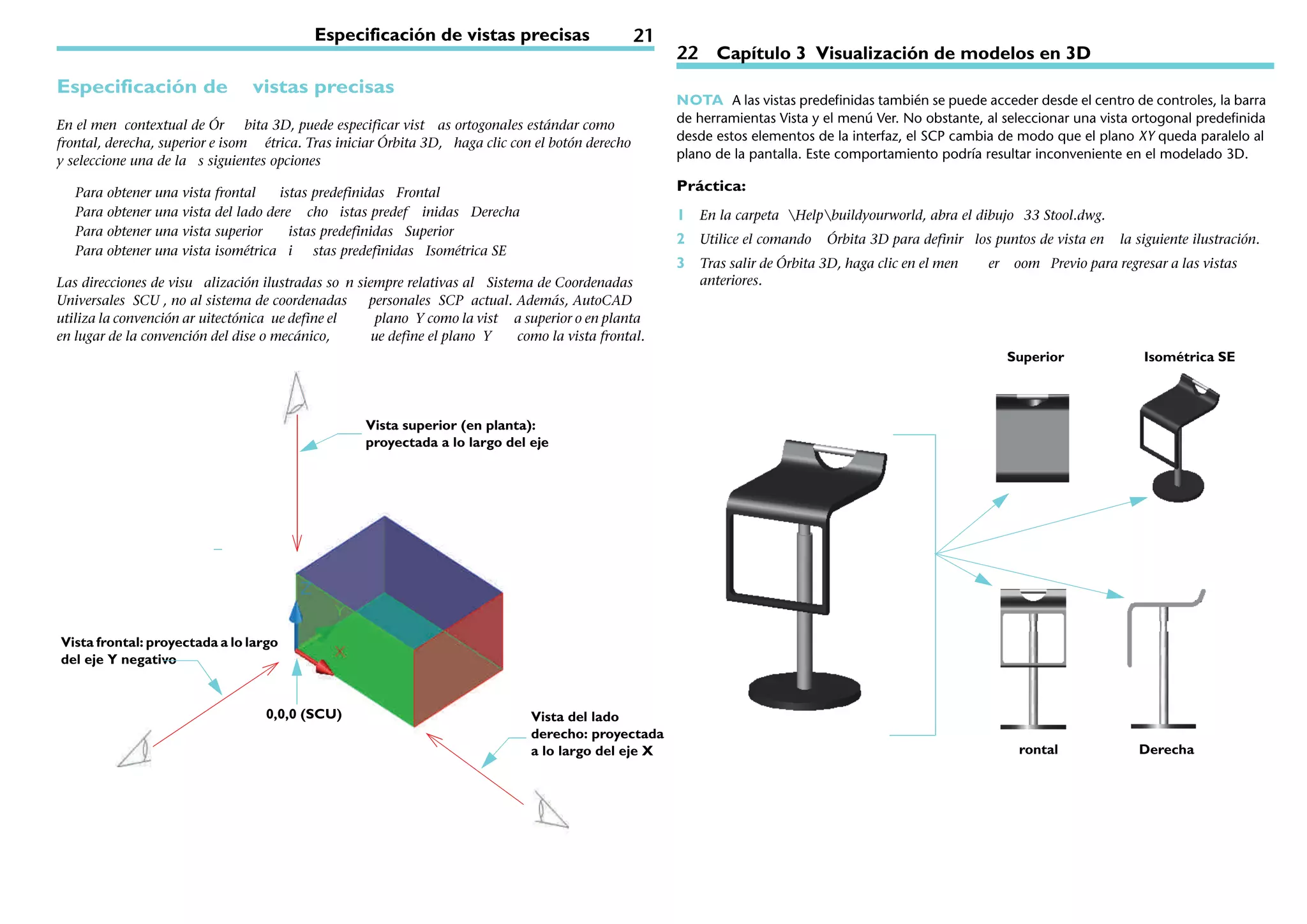 Especificación de vistas precisas 21

Especificación de vistas precisas

En el men contextual de Ór bita 3D, puede especificar vist as ortogonales estándar como frontal, derecha, superior e isom étrica. Tras iniciar Órbita 3D, haga clic con el botón derecho y seleccione una de la s siguientes opciones

Para obtener una vista frontal istas predefinidas Frontal
Para obtener una vista del lado dere cho istas predef inidas Derecha
Para obtener una vista superior istas predefinidas Superior
Para obtener una vista isométrica i stas predefinidas Isométrica SE

Las direcciones de visu alización ilustradas so n siempre relativas al Sistema de Coordenadas Universales SCU , no al sistema de coordenadas personales SCP actual. Además, AutoCAD utiliza la convención ar uitectónica ue define el plano Y como la vist a superior o en planta en lugar de la convención del dise o mecánico, ue define el plano Y como la vista frontal.

Vista superior (en planta): proyectada a lo largo del eje

Vista frontal: proyectada a lo largo del eje Y negativo

0,0,0 (SCU)

Vista del lado derecho: proyectada a lo largo del eje X

22 Capítulo 3 Visualización de modelos en 3D

NOTA A las vistas predefinidas también se puede acceder desde el centro de controles, la barra de herramientas Vista y el menú Ver. No obstante, al seleccionar una vista ortogonal predefinida desde estos elementos de la interfaz, el SCP cambia de modo que el plano XY queda paralelo al plano de la pantalla. Este comportamiento podría resultar inconveniente en el modelado 3D.

Práctica:

1 En la carpeta \Help\buildyourworld, abra el dibujo 33 Stool.dwg.
2 Utilice el comando Órbita 3D para definir los puntos de vista en la siguiente ilustración.
3 Tras salir de Órbita 3D, haga clic en el men er oom Previo para regresar a las vistas anteriores.

Superior
Isométrica SE
rontal
Derecha