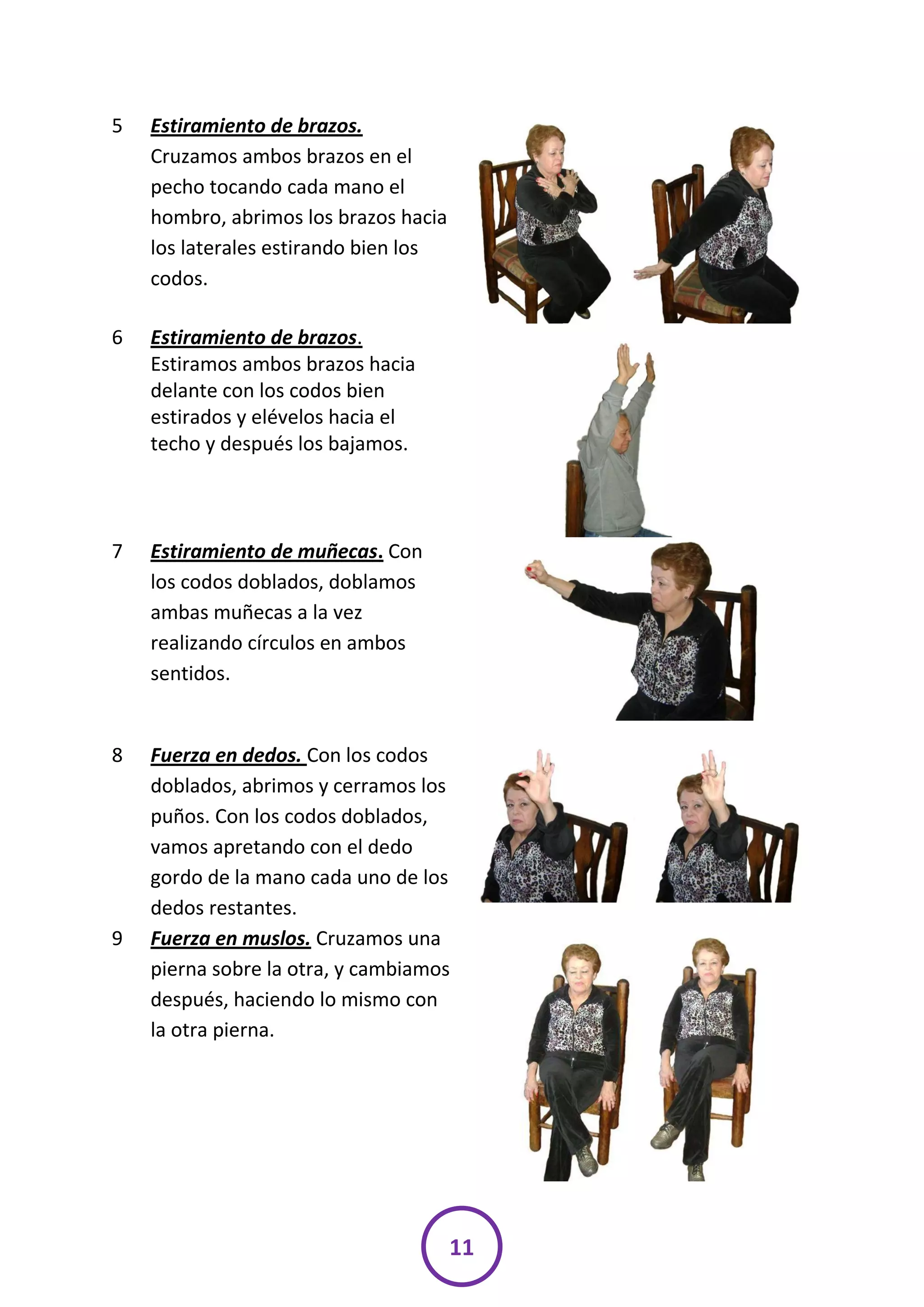 5 Estiramiento de brazos. Cruzamos ambos brazos en el pecho tocando cada mano el hombro, abrimos los brazos hacia los laterales estirando bien los codos.

6 Estiramiento de brazos. Estiramos ambos brazos hacia delante con los codos bien estirados y elévelos hacia el techo y después los bajamos.

7 Estiramiento de muñecas. Con los codos doblados, doblamos ambas muñecas a la vez realizando círculos en ambos sentidos.

8 Fuerza en dedos. Con los codos doblados, abrimos y cerramos los puños. Con los codos doblados, vamos apretando con el dedo gordo de la mano cada uno de los dedos restantes.

9 Fuerza en muslos. Cruzamos una pierna sobre la otra, y cambiamos después, haciendo lo mismo con la otra pierna.

11