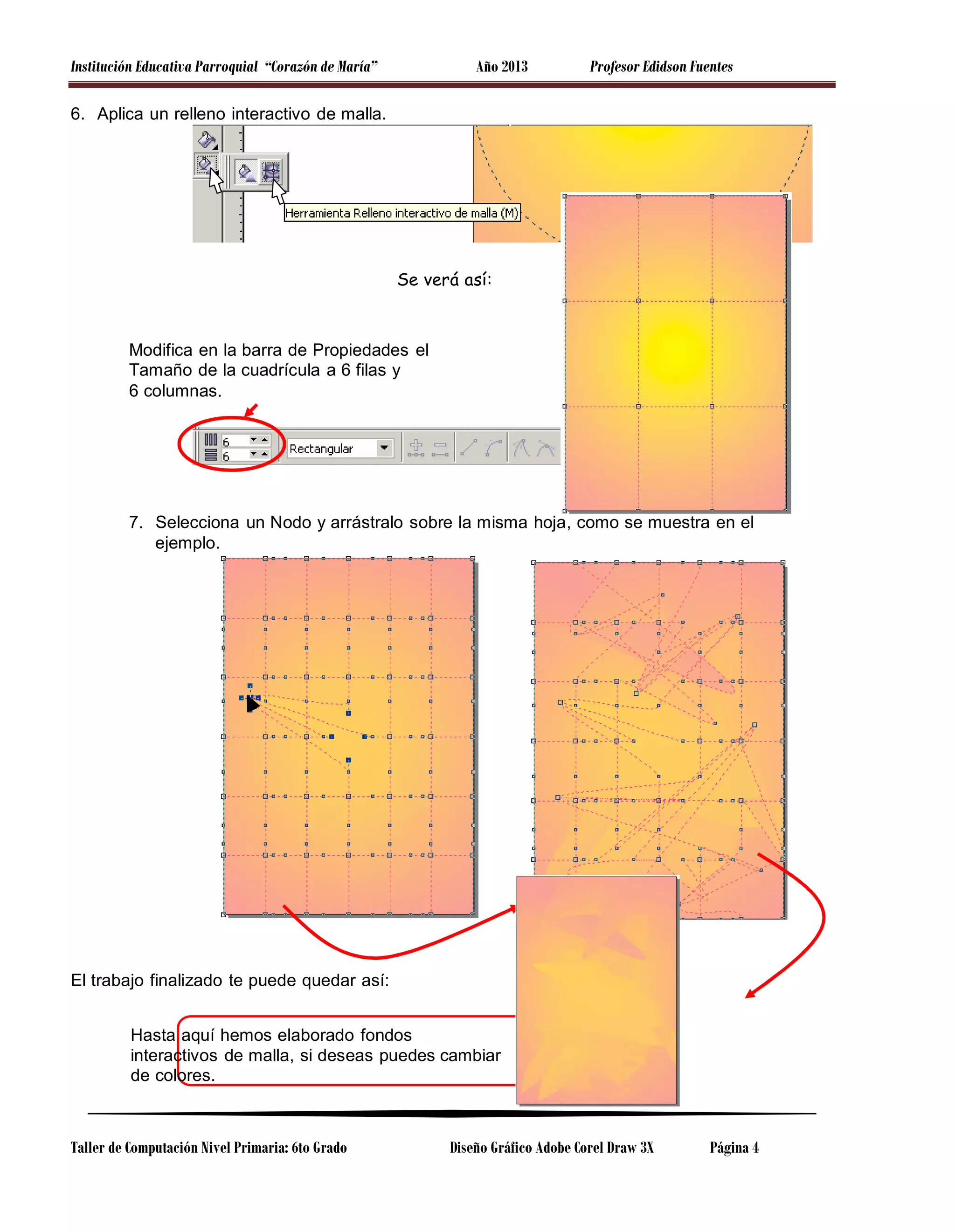 Institución Educativa Parroquial "Corazón de María" Año 2013 Profesor Edidson Fuentes

6. Aplica un relleno interactivo de malla.

Herramienta Relleno interactivo de malla (M)

Se verá así:

Modifica en la barra de Propiedades el Tamaño de la cuadrícula a 6 filas y 6 columnas.

6
6
Rectangular

7. Selecciona un Nodo y arrástralo sobre la misma hoja, como se muestra en el ejemplo.

El trabajo finalizado te puede quedar así:

Hasta aquí hemos elaborado fondos interactivos de malla, si deseas puedes cambiar de colores.

Taller de Computación Nivel Primaria: 6to Grado Diseño Gráfico Adobe Corel Draw 3X Página 4