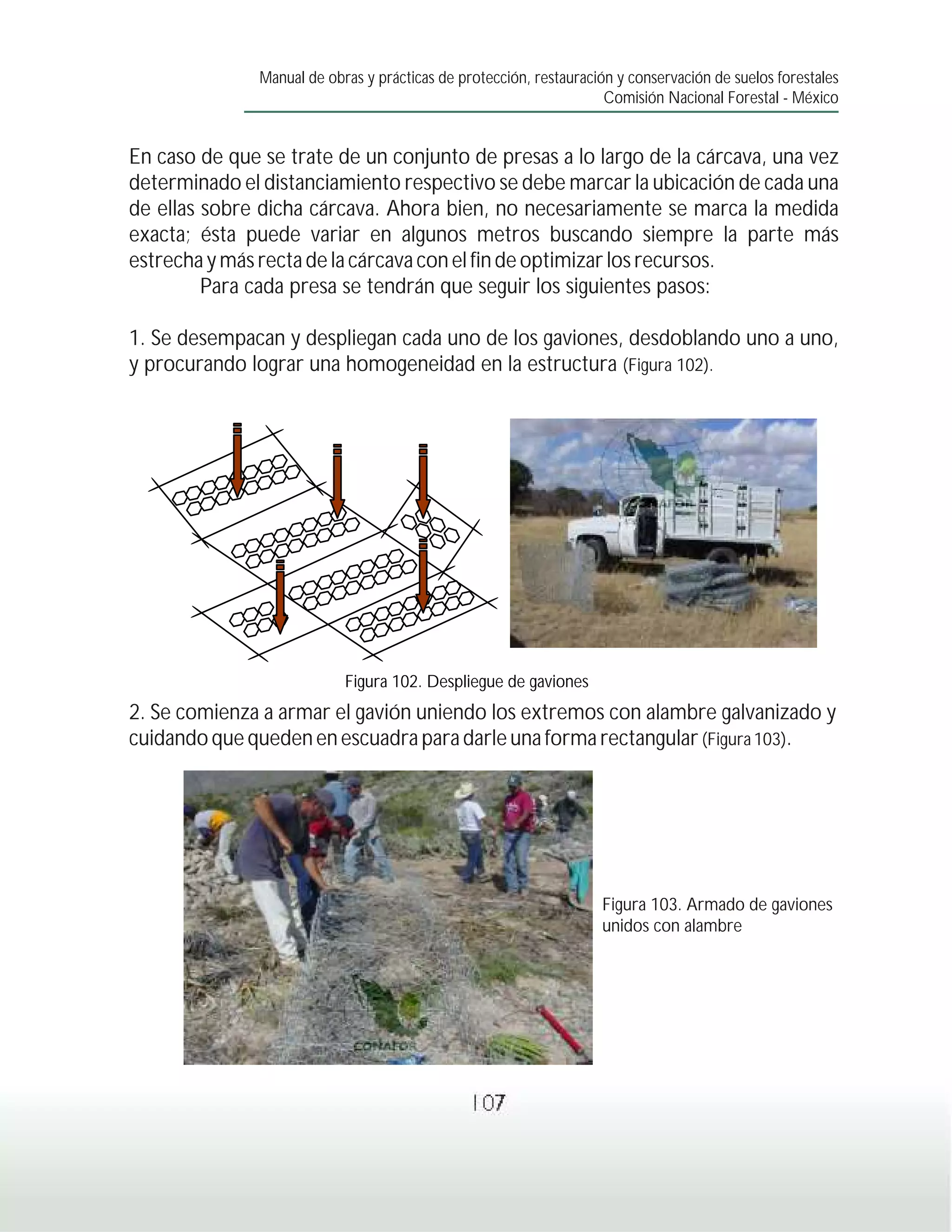 Manual de obras y prácticas de protección, restauración y conservación de suelos forestales
Comisión Nacional Forestal - México

En caso de que se trate de un conjunto de presas a lo largo de la cárcava, una vez determinado el distanciamiento respectivo se debe marcar la ubicación de cada una de ellas sobre dicha cárcava. Ahora bien, no necesariamente se marca la medida exacta; ésta puede variar en algunos metros buscando siempre la parte más estrecha y más recta de la cárcava con el fin de optimizar los recursos.

Para cada presa se tendrán que seguir los siguientes pasos:

1. Se desempacan y despliegan cada uno de los gaviones, desdoblando uno a uno, y procurando lograr una homogeneidad en la estructura (Figura 102).

Figura 102. Despliegue de gaviones

2. Se comienza a armar el gavión uniendo los extremos con alambre galvanizado y cuidando que queden en escuadra para darle una forma rectangular (Figura 103).

CONAFOR

Figura 103. Armado de gaviones unidos con alambre

107