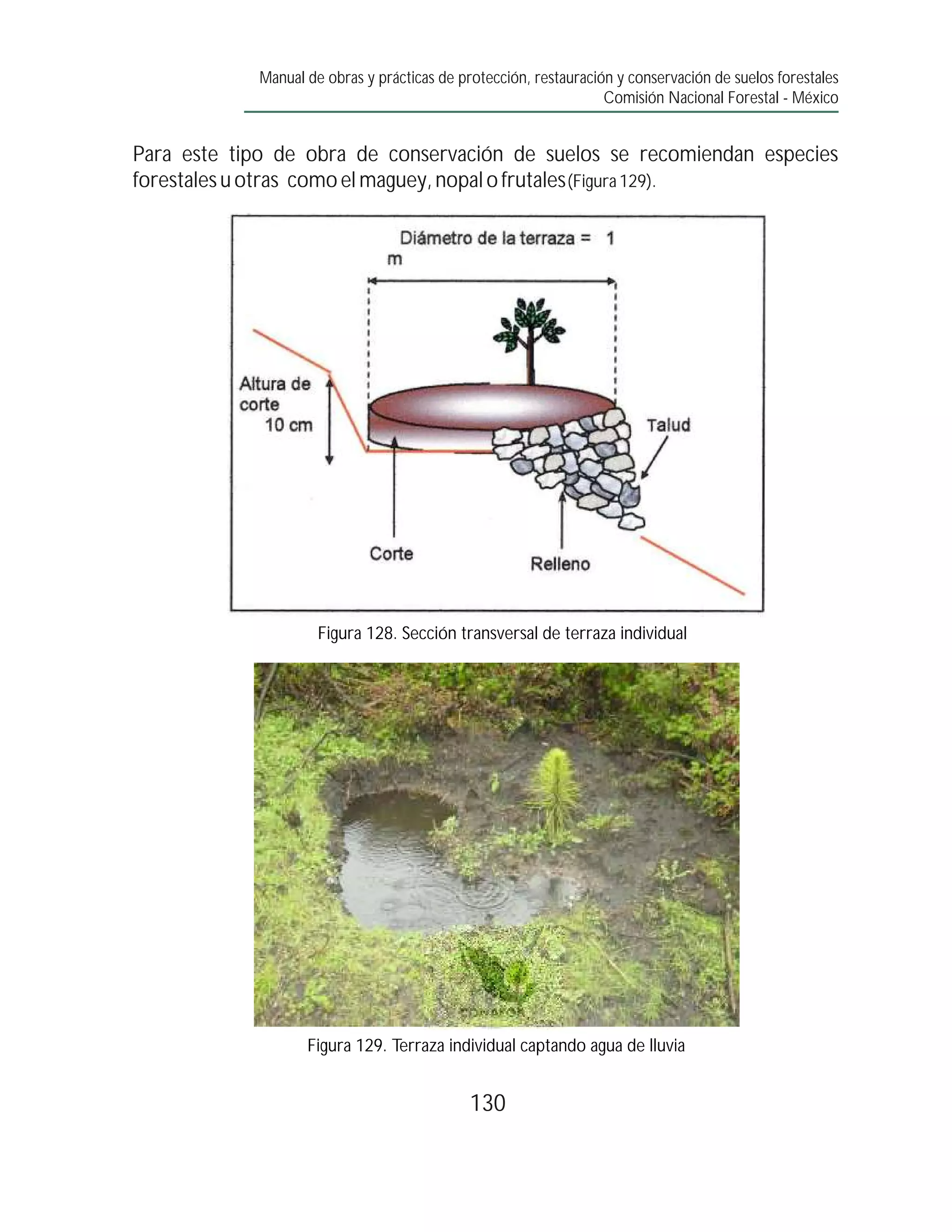 Manual de obras y prácticas de protección, restauración y conservación de suelos forestales
Comisión Nacional Forestal - México

Para este tipo de obra de conservación de suelos se recomiendan especies forestales u otras como el maguey, nopal o frutales (Figura 129).

Diámetro de la terraza = 1 m

Altura de corte 10 cm

Talud

Corte

Relleno

Figura 128. Sección transversal de terraza individual

CONAFOR

Figura 129. Terraza individual captando agua de lluvia

130