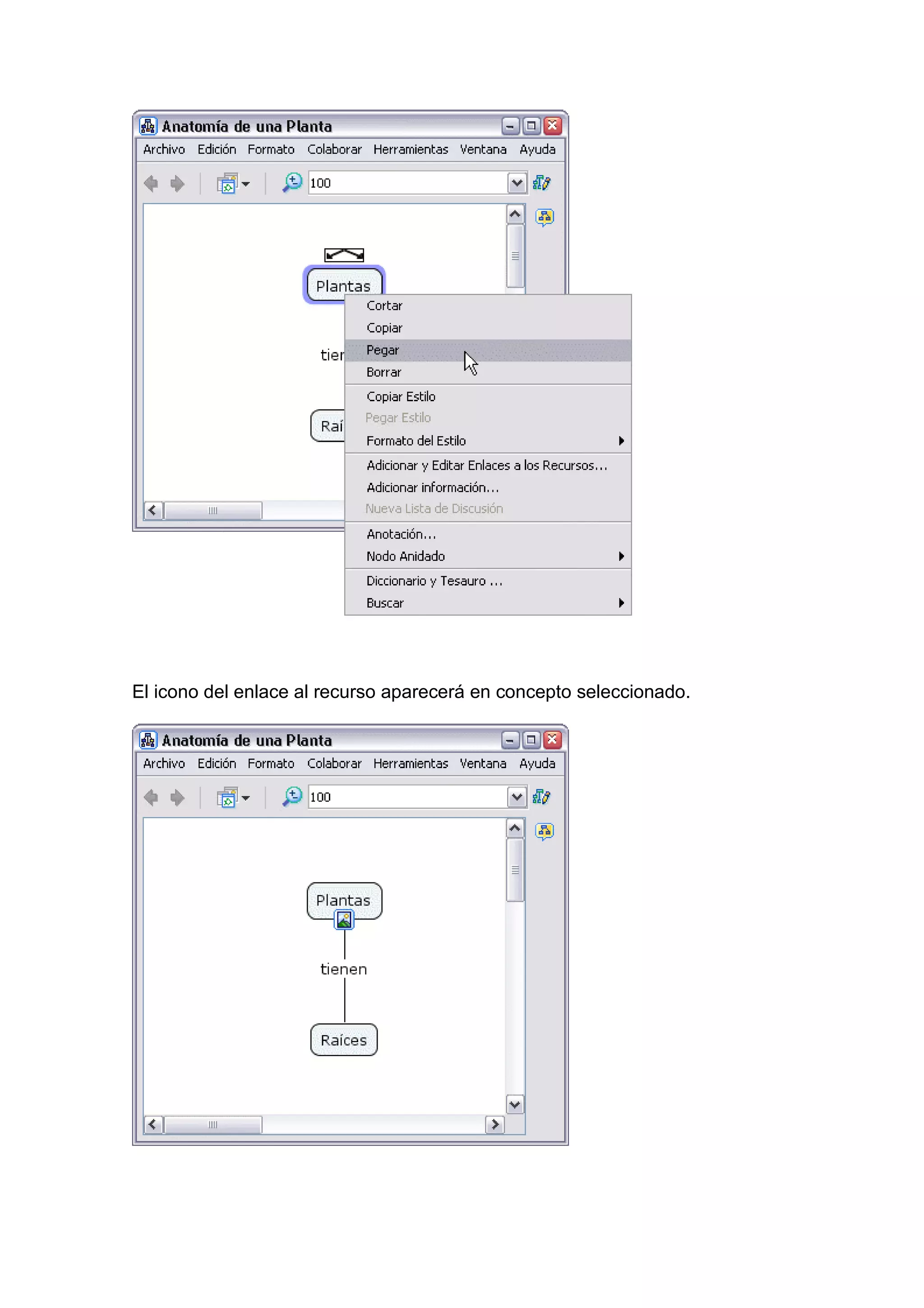 Anatomía de una Planta

Archivo Edición Formato Colaborar Herramientas Ventana Ayuda

100

Plantas

tier

Raí

Cortar
Copiar
Pegar
Borrar
Copiar Estilo
Pegar Estilo
Formato del Estilo
Adicionar y Editar Enlaces a los Recursos...
Adicionar información...
Nueva Lista de Discusión
Anotación...
Nodo Anidado
Diccionario y Tesauro ...
Buscar

El icono del enlace al recurso aparecerá en concepto seleccionado.

Anatomía de una Planta

Archivo Edición Formato Colaborar Herramientas Ventana Ayuda

100

Plantas

tienen

Raíces