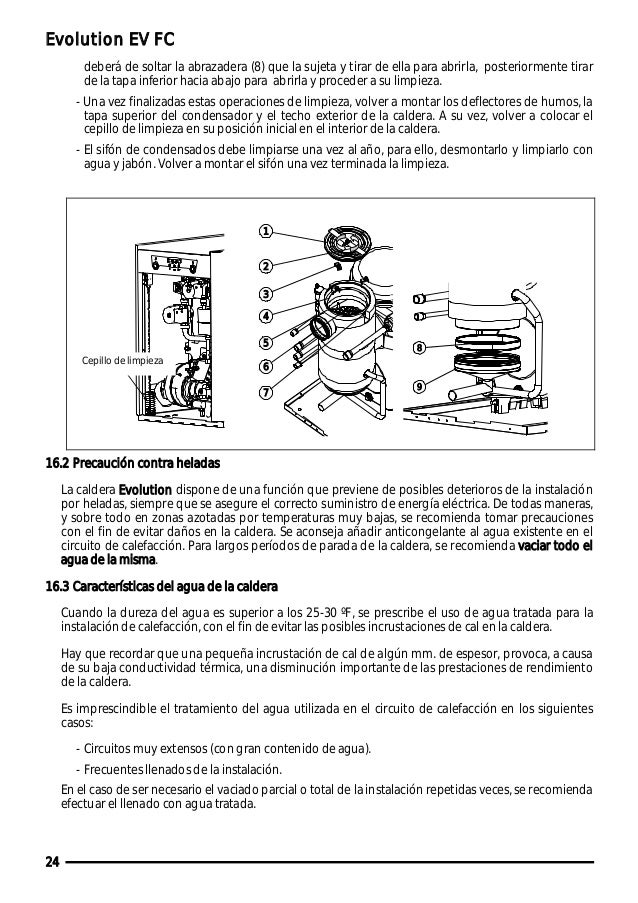 Evolution EV FC

deberá de soltar la abrazadera (8) que la sujeta y tirar de ella para abrirla, posteriormente tirar de la tapa inferior hacia abajo para abrirla y proceder a su limpieza.

- Una vez finalizadas estas operaciones de limpieza, volver a montar los deflectores de humos, la tapa superior del condensador y el techo exterior de la caldera. A su vez, volver a colocar el cepillo de limpieza en su posición inicial en el interior de la caldera.

- El sifón de condensados debe limpiarse una vez al año, para ello, desmontarlo y limpiarlo con agua y jabón. Volver a montar el sifón una vez terminada la limpieza.

Cepillo de limpieza

1 2 3 4 5 6 7 8 9

16.2 Precaución contra heladas

La caldera Evolution dispone de una función que previene de posibles deterioros de la instalación por heladas, siempre que se asegure el correcto suministro de energía eléctrica. De todas maneras, y sobre todo en zonas azotadas por temperaturas muy bajas, se recomienda tomar precauciones con el fin de evitar daños en la caldera. Se aconseja añadir anticongelante al agua existente en el circuito de calefacción. Para largos períodos de parada de la caldera, se recomienda vaciar todo el agua de la misma.

16.3 Características del agua de la caldera

Cuando la dureza del agua es superior a los 25-30 ºF, se prescribe el uso de agua tratada para la instalación de calefacción, con el fin de evitar las posibles incrustaciones de cal en la caldera.

Hay que recordar que una pequeña incrustación de cal de algún mm. de espesor, provoca, a causa de su baja conductividad térmica, una disminución importante de las prestaciones de rendimiento de la caldera.

Es imprescindible el tratamiento del agua utilizada en el circuito de calefacción en los siguientes casos:

- Circuitos muy extensos (con gran contenido de agua).

- Frecuentes llenados de la instalación.

En el caso de ser necesario el vaciado parcial o total de la instalación repetidas veces, se recomienda efectuar el llenado con agua tratada.

24