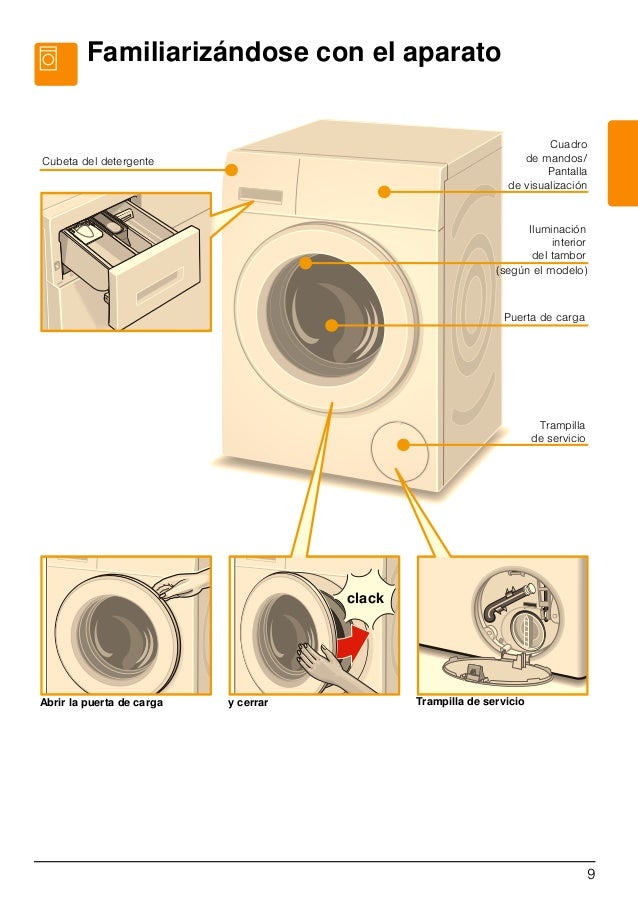 Familiarizándose con el aparato

Cubeta del detergente

Cuadro de mandos/ Pantalla de visualización

Iluminación interior del tambor (según el modelo)

Puerta de carga

Trampilla de servicio

clack

Abrir la puerta de carga

y cerrar

Trampilla de servicio

9