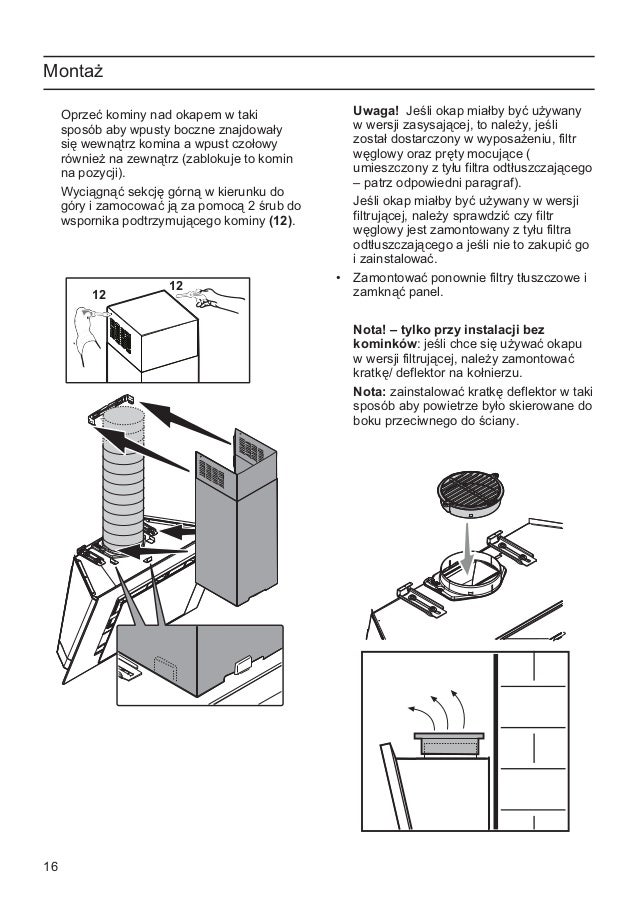 Montaż

Oprzeć kominy nad okapem w taki sposób aby wpusty boczne znajdowały się wewnątrz komina a wpust czołowy również na zewnątrz (zablokuje to komin na pozycji).

Wyciągnąć sekcję górną w kierunku do góry i zamocować ją za pomocą 2 śrub do wspornika podtrzymującego kominy **(12)**.

12

12

**Uwaga!** Jeśli okap miałby być używany w wersji zasysającej, to należy, jeśli został dostarczony w wyposażeniu, filtr węglowy oraz pręty mocujące ( umieszczony z tyłu filtra odtłuszczającego – patrz odpowiedni paragraf).

Jeśli okap miałby być używany w wersji filtrującej, należy sprawdzić czy filtr węglowy jest zamontowany z tyłu filtra odtłuszczającego a jeśli nie to zakupić go i zainstalować.

• Zamontować ponownie filtry tłuszczowe i zamknąć panel.

**Nota! – tylko przy instalacji bez kominków**: jeśli chce się używać okapu w wersji filtrującej, należy zamontować kratkę/ deflektor na kołnierzu.

**Nota:** zainstalować kratkę deflektor w taki sposób aby powietrze było skierowane do boku przeciwnego do ściany.

16