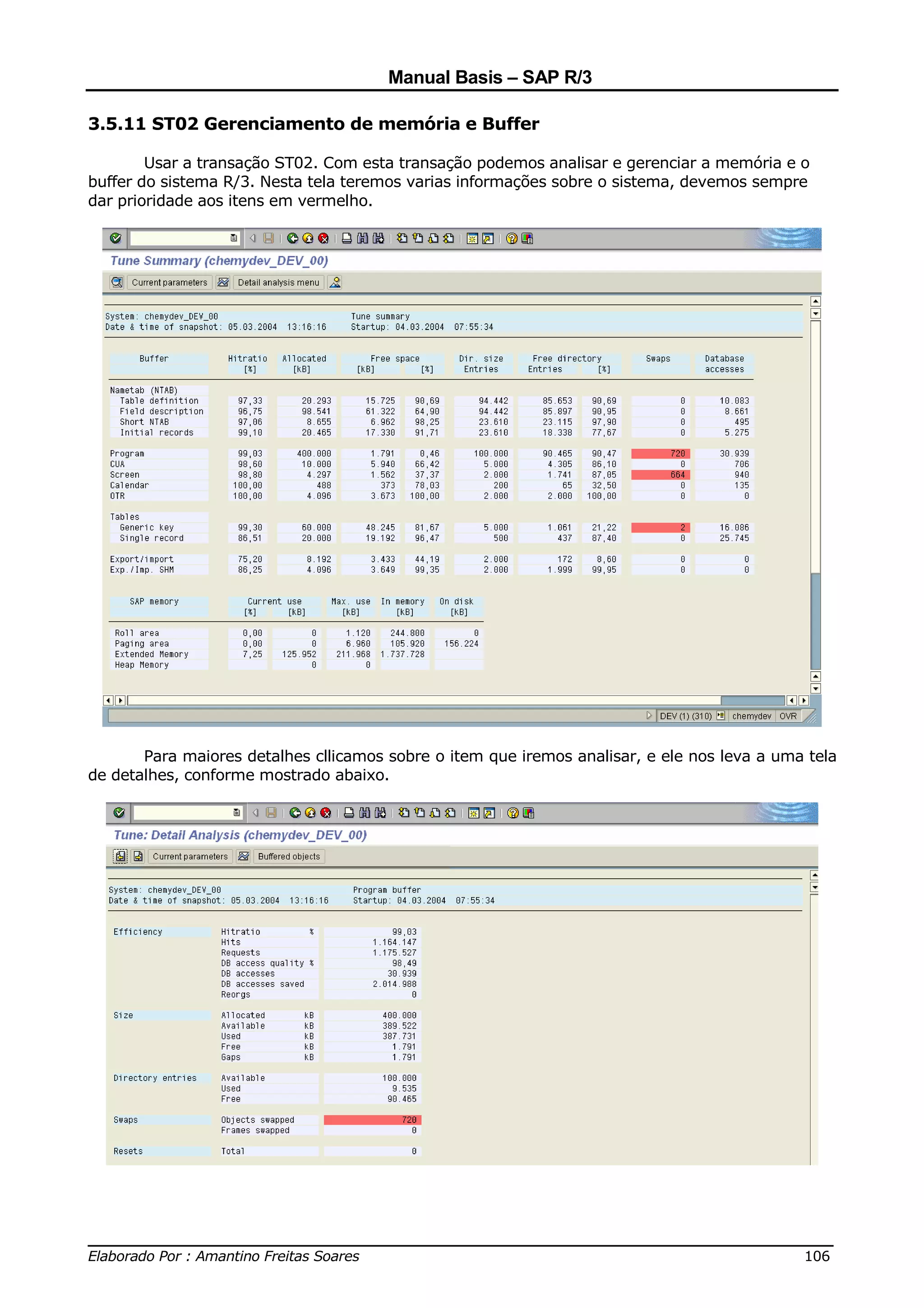 Manual Basis – SAP R/3

3.5.11 ST02 Gerenciamento de memória e Buffer

Usar a transação ST02. Com esta transação podemos analisar e gerenciar a memória e o buffer do sistema R/3. Nesta tela teremos varias informações sobre o sistema, devemos sempre dar prioridade aos itens em vermelho.

Tune Summary (chemydev_DEV_00)

Current parameters   Detail analysis menu

System: chemydev_DEV_00   Tune summary
Date & time of snapshot: 05.03.2004 13:16:16   Startup: 04.03.2004 07:55:34

| Buffer | Hitratio [%] | Allocated [kB] | Free space [kB] | Free space [%] | Dir. size Entries | Free directory Entries | Free directory [%] | Swaps | Database accesses |
|---|---|---|---|---|---|---|---|---|---|
| Nametab (NTAB) | | | | | | | | | |
| Table definition | 97,33 | 20.293 | 15.725 | 90,69 | 94.442 | 85.653 | 90,69 | 0 | 10.083 |
| Field description | 96,75 | 98.541 | 61.322 | 64,90 | 94.442 | 85.897 | 90,95 | 0 | 8.661 |
| Short NTAB | 97,06 | 8.655 | 6.962 | 98,25 | 23.610 | 23.115 | 97,90 | 0 | 495 |
| Initial records | 99,10 | 20.465 | 17.330 | 91,71 | 23.610 | 18.338 | 77,67 | 0 | 5.275 |
| Program | 99,03 | 400.000 | 1.791 | 0,46 | 100.000 | 90.465 | 90,47 | 720 | 30.939 |
| CUA | 98,60 | 10.000 | 5.940 | 66,42 | 5.000 | 4.305 | 86,10 | 0 | 706 |
| Screen | 98,80 | 4.297 | 1.562 | 37,37 | 2.000 | 1.741 | 87,05 | 664 | 940 |
| Calendar | 100,00 | 488 | 373 | 78,03 | 200 | 65 | 32,50 | 0 | 135 |
| OTR | 100,00 | 4.096 | 3.673 | 100,00 | 2.000 | 2.000 | 100,00 | 0 | 0 |
| Tables | | | | | | | | | |
| Generic key | 99,30 | 60.000 | 48.245 | 81,67 | 5.000 | 1.061 | 21,22 | 2 | 16.086 |
| Single record | 86,51 | 20.000 | 19.192 | 96,47 | 500 | 437 | 87,40 | 0 | 25.745 |
| Export/import | 75,20 | 8.192 | 3.433 | 44,19 | 2.000 | 172 | 8,60 | 0 | 0 |
| Exp./Imp. SHM | 86,25 | 4.096 | 3.649 | 99,35 | 2.000 | 1.999 | 99,95 | 0 | 0 |

| SAP memory | Current use [%] | Current use [kB] | Max. use [kB] | In memory [kB] | On disk [kB] |
|---|---|---|---|---|---|
| Roll area | 0,00 | 0 | 1.120 | 244.800 | 0 |
| Paging area | 0,00 | 0 | 6.960 | 105.920 | 156.224 |
| Extended Memory | 7,25 | 125.952 | 211.968 | 1.737.728 | |
| Heap Memory | | 0 | 0 | | |

DEV (1) (310)   chemydev   OVR

Para maiores detalhes cllicamos sobre o item que iremos analisar, e ele nos leva a uma tela de detalhes, conforme mostrado abaixo.

Tune: Detail Analysis (chemydev_DEV_00)

Current parameters   Buffered objects

System: chemydev_DEV_00   Program buffer
Date & time of snapshot: 05.03.2004 13:16:16   Startup: 04.03.2004 07:55:34

| | | |
|---|---|---|
| Efficiency | Hitratio % | 99,03 |
| | Hits | 1.164.147 |
| | Requests | 1.175.527 |
| | DB access quality % | 98,49 |
| | DB accesses | 30.939 |
| | DB accesses saved | 2.014.988 |
| | Reorgs | 0 |
| Size | Allocated kB | 400.000 |
| | Available kB | 389.522 |
| | Used kB | 387.731 |
| | Free kB | 1.791 |
| | Gaps kB | 1.791 |
| Directory entries | Available | 100.000 |
| | Used | 9.535 |
| | Free | 90.465 |
| Swaps | Objects swapped | 720 |
| | Frames swapped | 0 |
| Resets | Total | 0 |

Elaborado Por : Amantino Freitas Soares   106