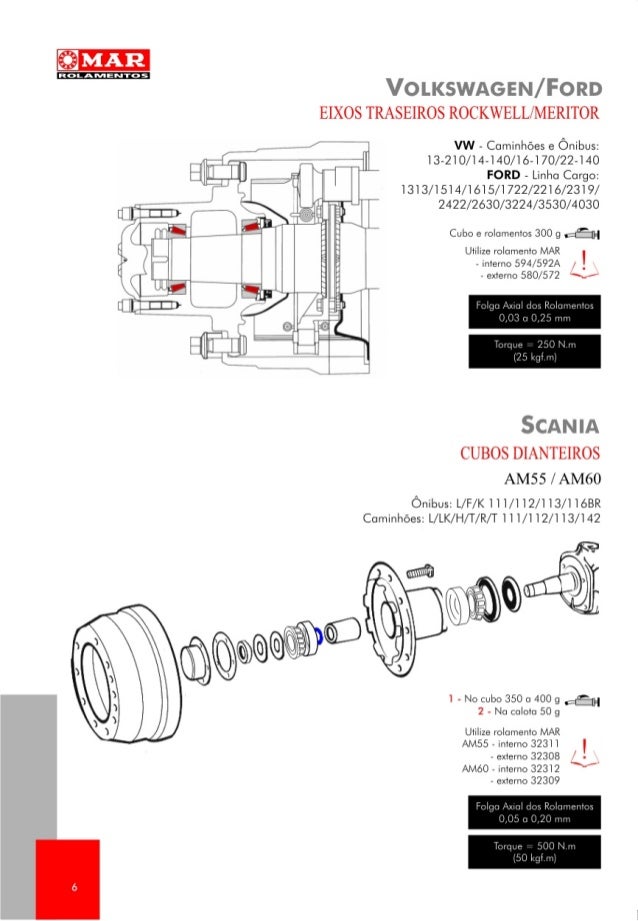 MAR
ROLAMENTOS

VOLKSWAGEN/FORD
EIXOS TRASEIROS ROCKWELL/MERITOR

VW - Caminhões e Ônibus: 13-210/14-140/16-170/22-140
FORD - Linha Cargo: 1313/1514/1615/1722/2216/2319/ 2422/2630/3224/3530/4030

Cubo e rolamentos 300 g

Utilize rolamento MAR
- interno 594/592A
- externo 580/572

Folga Axial dos Rolamentos
0,03 a 0,25 mm

Torque = 250 N.m
(25 kgf.m)

SCANIA
CUBOS DIANTEIROS
AM55 / AM60

Ônibus: L/F/K 111/112/113/116BR
Caminhões: L/LK/H/T/R/T 111/112/113/142

1 - No cubo 350 a 400 g
2 - Na calota 50 g

Utilize rolamento MAR
AM55 - interno 32311
- externo 32308
AM60 - interno 32312
- externo 32309

Folga Axial dos Rolamentos
0,05 a 0,20 mm

Torque = 500 N.m
(50 kgf.m)

6