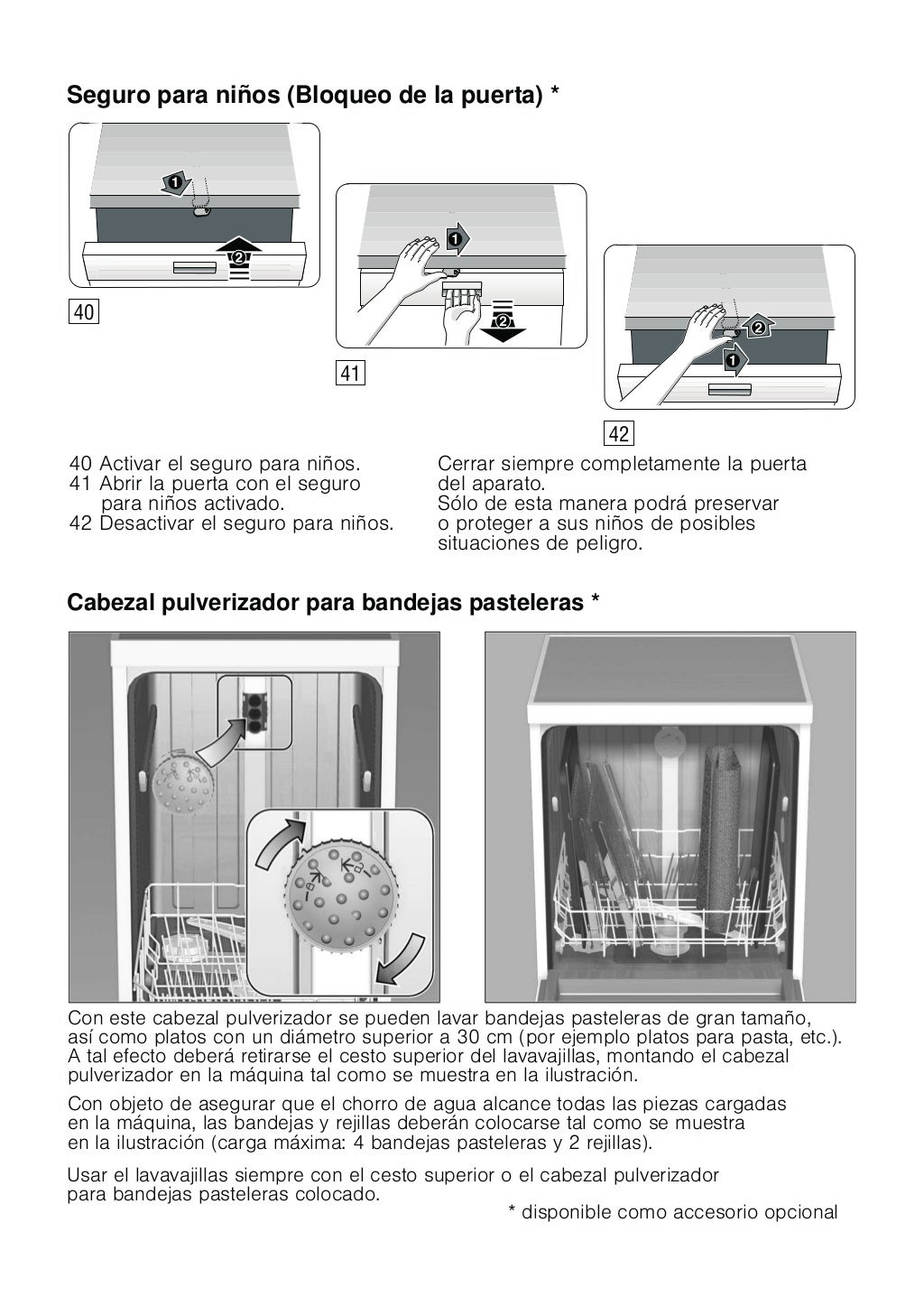 Seguro para niños (Bloqueo de la puerta) *

1
2
40

1
2
41

2
1
42

40 Activar el seguro para niños.
41 Abrir la puerta con el seguro para niños activado.
42 Desactivar el seguro para niños.

Cerrar siempre completamente la puerta del aparato.
Sólo de esta manera podrá preservar o proteger a sus niños de posibles situaciones de peligro.

Cabezal pulverizador para bandejas pasteleras *

Con este cabezal pulverizador se pueden lavar bandejas pasteleras de gran tamaño, así como platos con un diámetro superior a 30 cm (por ejemplo platos para pasta, etc.). A tal efecto deberá retirarse el cesto superior del lavavajillas, montando el cabezal pulverizador en la máquina tal como se muestra en la ilustración.

Con objeto de asegurar que el chorro de agua alcance todas las piezas cargadas en la máquina, las bandejas y rejillas deberán colocarse tal como se muestra en la ilustración (carga máxima: 4 bandejas pasteleras y 2 rejillas).

Usar el lavavajillas siempre con el cesto superior o el cabezal pulverizador para bandejas pasteleras colocado.

* disponible como accesorio opcional