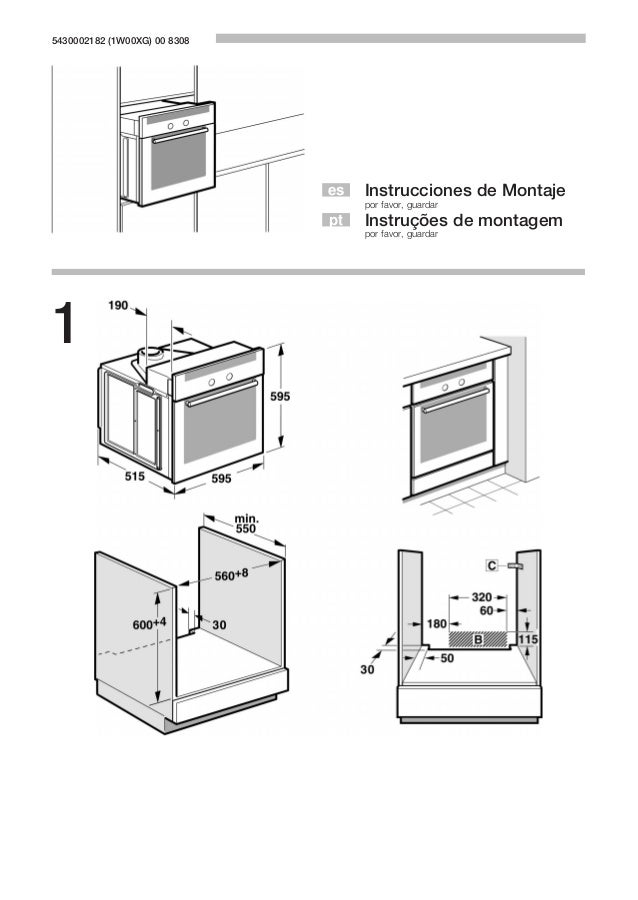 5430002182 (1W00XG) 00 8308

es Instrucciones de Montaje
por favor, guardar
pt Instruções de montagem
por favor, guardar

1

190
595
515
595

min.
550
$560^{+8}$
$600^{+4}$
30

C
320
60
180
B
115
50
30