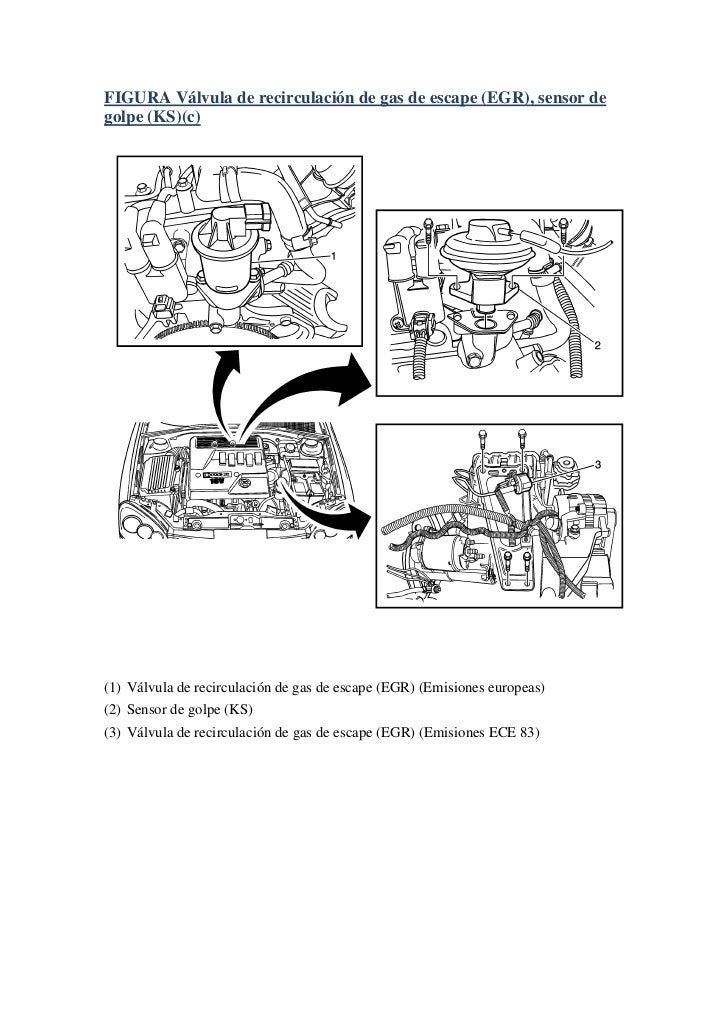 FIGURA Válvula de recirculación de gas de escape (EGR), sensor de golpe (KS)(c)

1

2

16V

3

(1) Válvula de recirculación de gas de escape (EGR) (Emisiones europeas)
(2) Sensor de golpe (KS)
(3) Válvula de recirculación de gas de escape (EGR) (Emisiones ECE 83)