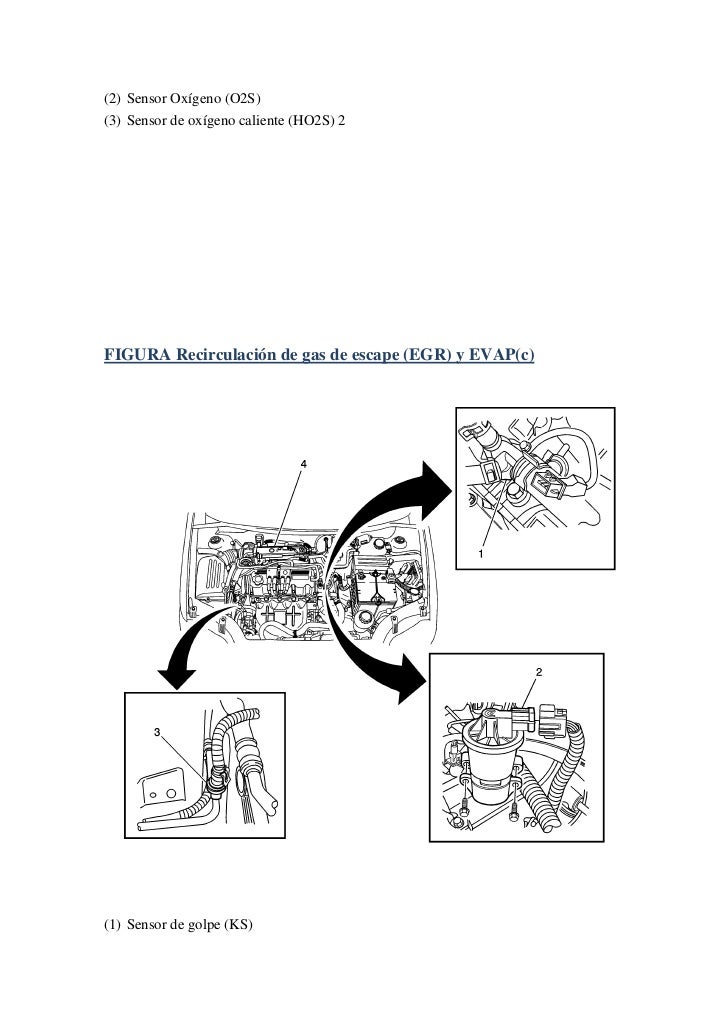 (2) Sensor Oxígeno (O2S)
(3) Sensor de oxígeno caliente (HO2S) 2

FIGURA Recirculación de gas de escape (EGR) y EVAP(c)

4

1

2

3

(1) Sensor de golpe (KS)