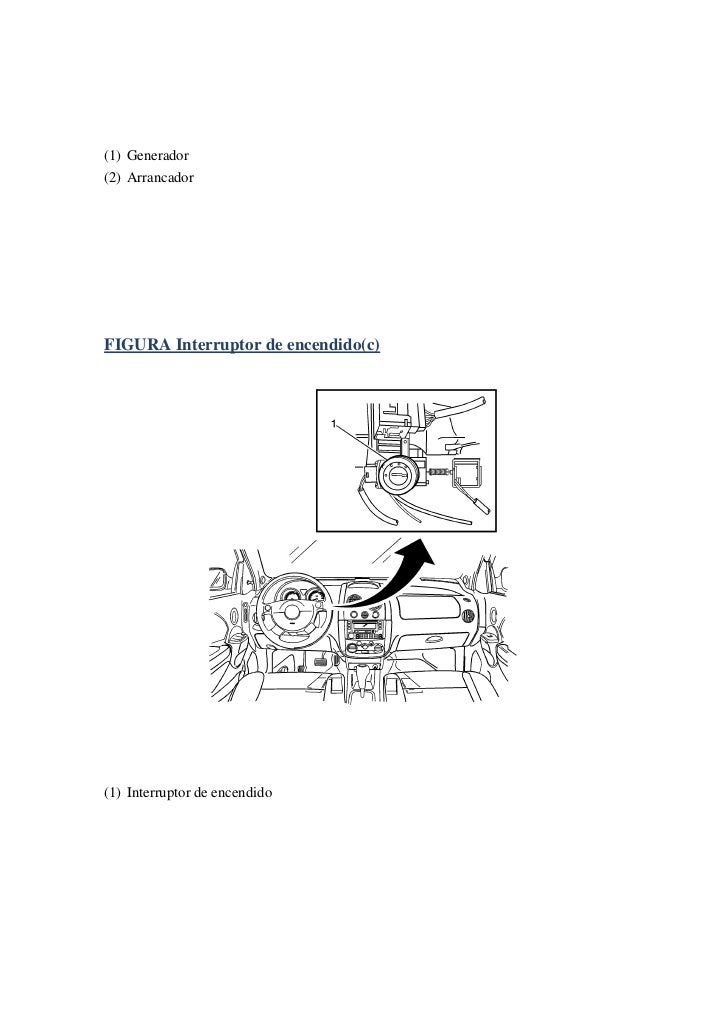 (1) Generador
(2) Arrancador

FIGURA Interruptor de encendido(c)

1

(1) Interruptor de encendido