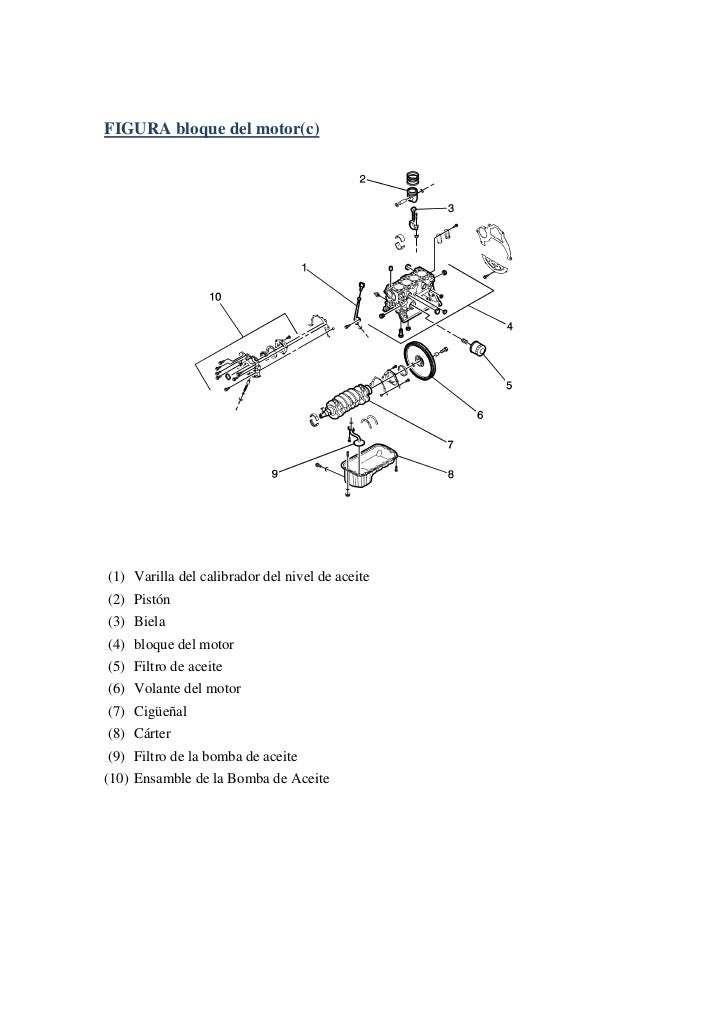 FIGURA bloque del motor(c)

2
3
1
10
4
5
6
7
9
8

(1) Varilla del calibrador del nivel de aceite
(2) Pistón
(3) Biela
(4) bloque del motor
(5) Filtro de aceite
(6) Volante del motor
(7) Cigüeñal
(8) Cárter
(9) Filtro de la bomba de aceite
(10) Ensamble de la Bomba de Aceite