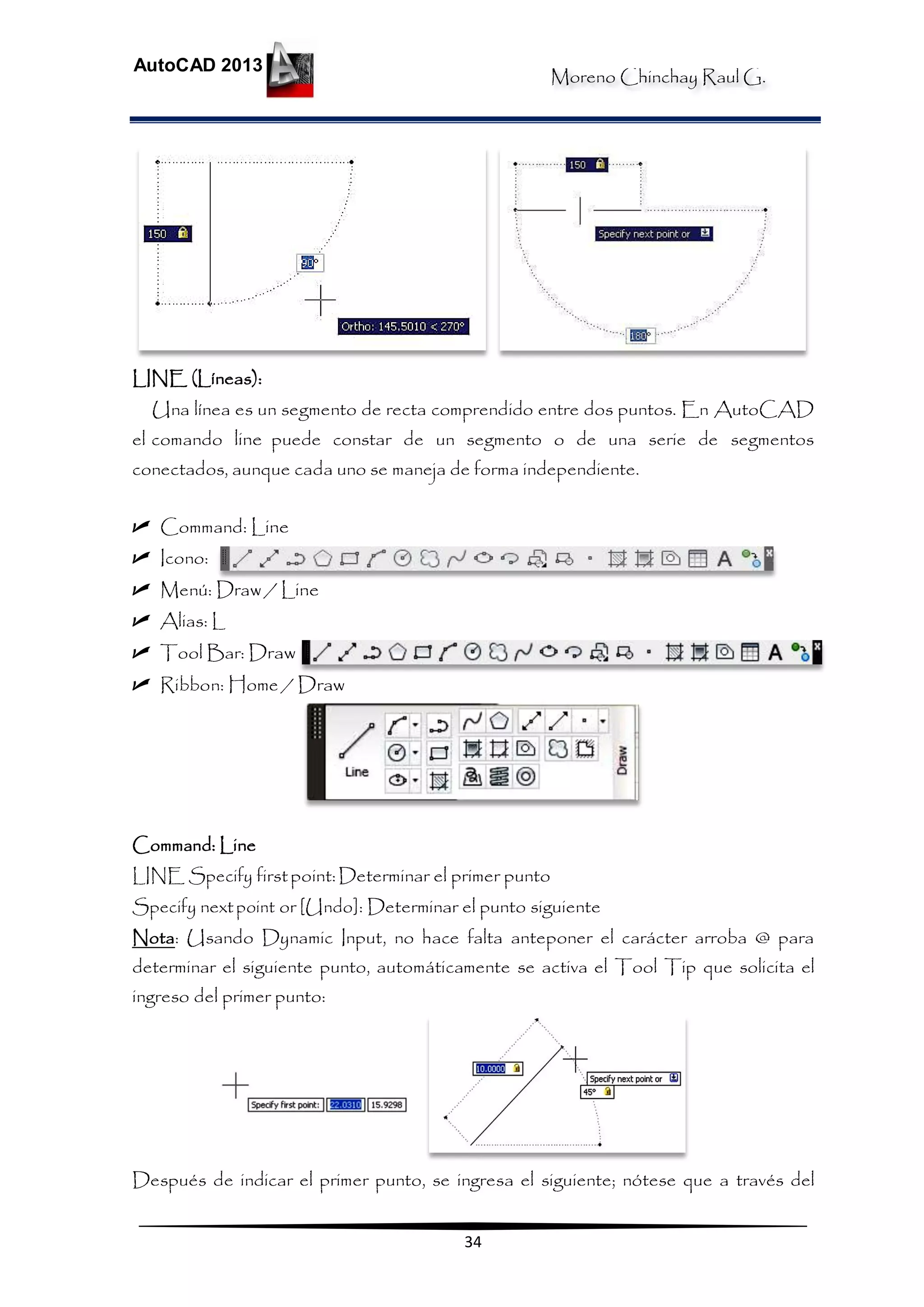 AutoCAD 2013

Moreno Chinchay Raul G.

150

90°

Ortho: 145.5010 < 270°

150

Specify next point or

180°

LINE (Líneas):

Una línea es un segmento de recta comprendido entre dos puntos. En AutoCAD el comando line puede constar de un segmento o de una serie de segmentos conectados, aunque cada uno se maneja de forma independiente.

Command: Line

Icono:

Menú: Draw / Line

Alias: L

Tool Bar: Draw

Ribbon: Home / Draw

Line

Draw

Command: Line

LINE Specify first point: Determinar el primer punto

Specify next point or [Undo]: Determinar el punto siguiente

Nota: Usando Dynamic Input, no hace falta anteponer el carácter arroba @ para determinar el siguiente punto, automáticamente se activa el Tool Tip que solicita el ingreso del primer punto:

Specify first point: 22.0310 15.9298

10.0000

Specify next point or

45°

Después de indicar el primer punto, se ingresa el siguiente; nótese que a través del

34