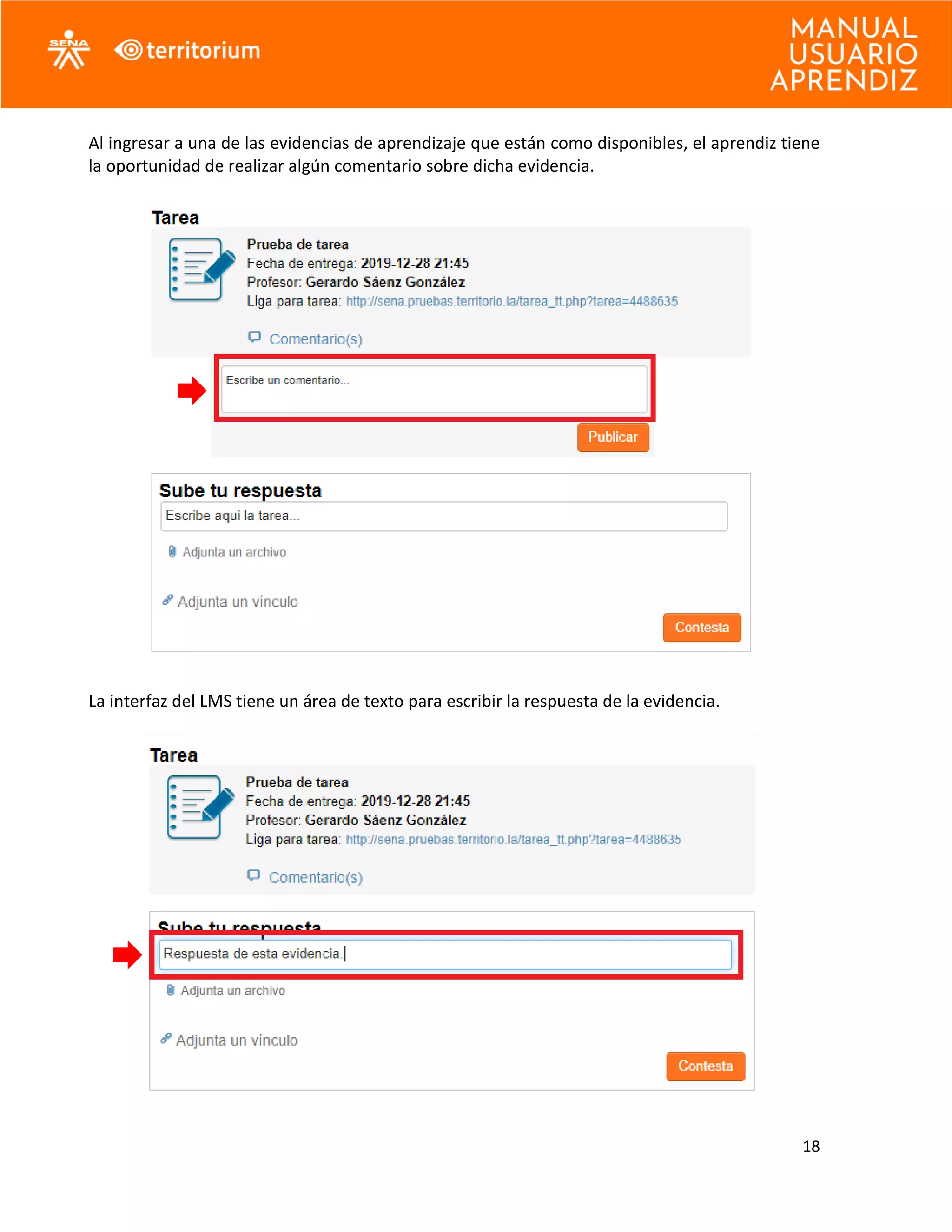 SENA territorium

MANUAL USUARIO APRENDIZ

Al ingresar a una de las evidencias de aprendizaje que están como disponibles, el aprendiz tiene la oportunidad de realizar algún comentario sobre dicha evidencia.

Tarea

Prueba de tarea
Fecha de entrega: 2019-12-28 21:45
Profesor: Gerardo Sáenz González
Liga para tarea: http://sena.pruebas.territorio.la/tarea_tt.php?tarea=4488635

Comentario(s)

Escribe un comentario...

Publicar

Sube tu respuesta

Escribe aqui la tarea...

Adjunta un archivo

Adjunta un vínculo

Contesta

La interfaz del LMS tiene un área de texto para escribir la respuesta de la evidencia.

Tarea

Prueba de tarea
Fecha de entrega: 2019-12-28 21:45
Profesor: Gerardo Sáenz González
Liga para tarea: http://sena.pruebas.territorio.la/tarea_tt.php?tarea=4488635

Comentario(s)

Sube tu respuesta

Respuesta de esta evidencia.

Adjunta un archivo

Adjunta un vínculo

Contesta

18