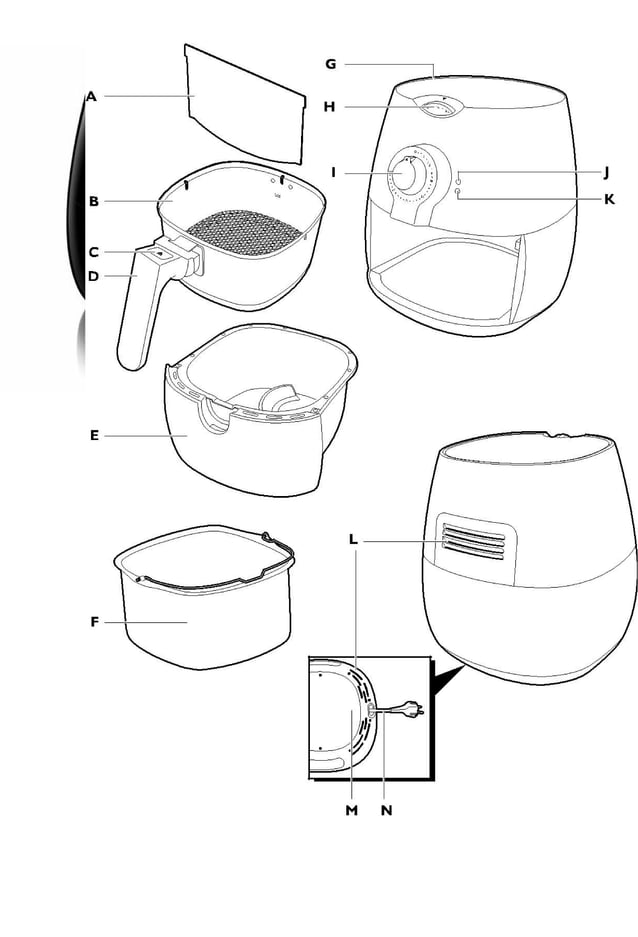 A
B
C
D
E
F
G
H
I
J
K
L
M
N