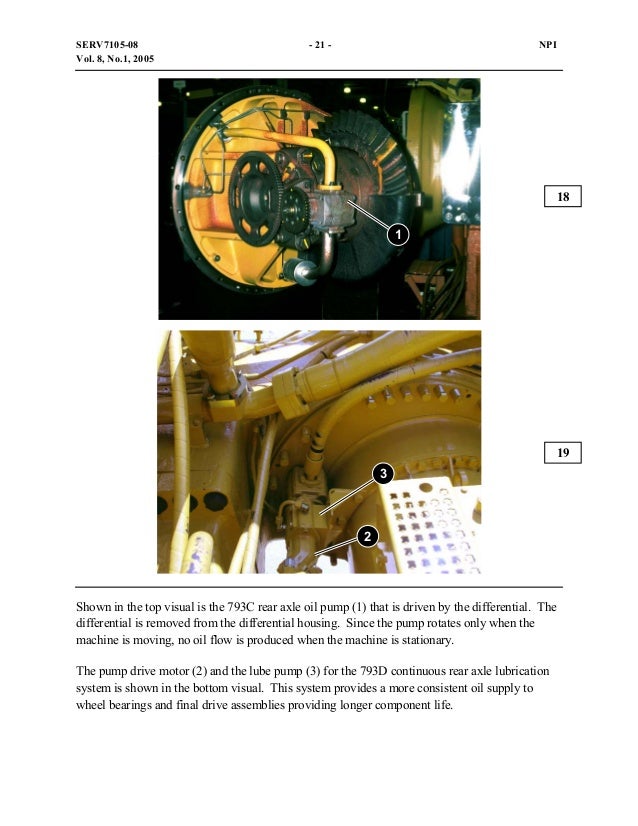 SERV7105-08
Vol. 8, No.1, 2005

- 21 -

NPI

1

18

3

2

19

Shown in the top visual is the 793C rear axle oil pump (1) that is driven by the differential. The differential is removed from the differential housing. Since the pump rotates only when the machine is moving, no oil flow is produced when the machine is stationary.

The pump drive motor (2) and the lube pump (3) for the 793D continuous rear axle lubrication system is shown in the bottom visual. This system provides a more consistent oil supply to wheel bearings and final drive assemblies providing longer component life.