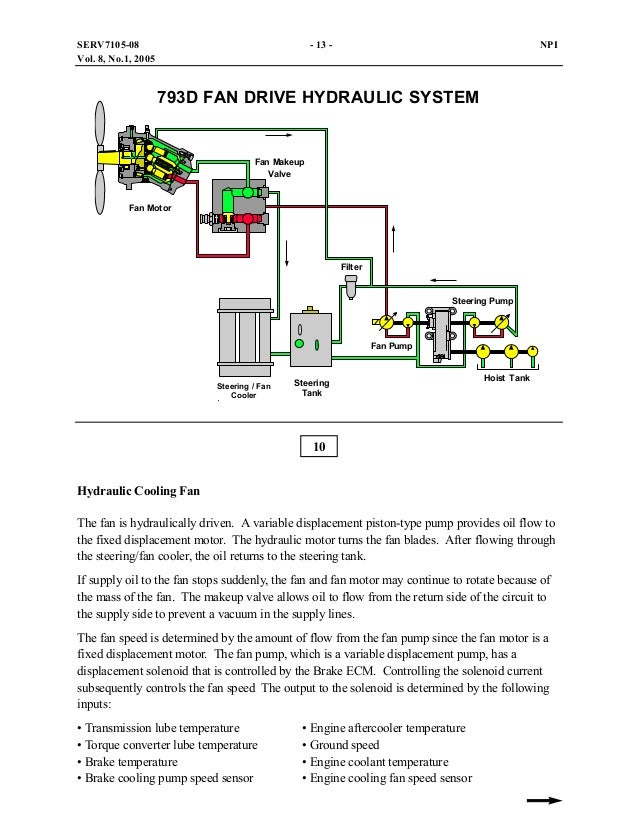 SERV7105-08
Vol. 8, No.1, 2005

- 13 -

NPI

793D FAN DRIVE HYDRAULIC SYSTEM

Fan Makeup Valve

Fan Motor

Filter

Steering Pump

Fan Pump

Hoist Tank

Steering / Fan Cooler

Steering Tank

10

Hydraulic Cooling Fan

The fan is hydraulically driven. A variable displacement piston-type pump provides oil flow to the fixed displacement motor. The hydraulic motor turns the fan blades. After flowing through the steering/fan cooler, the oil returns to the steering tank.

If supply oil to the fan stops suddenly, the fan and fan motor may continue to rotate because of the mass of the fan. The makeup valve allows oil to flow from the return side of the circuit to the supply side to prevent a vacuum in the supply lines.

The fan speed is determined by the amount of flow from the fan pump since the fan motor is a fixed displacement motor. The fan pump, which is a variable displacement pump, has a displacement solenoid that is controlled by the Brake ECM. Controlling the solenoid current subsequently controls the fan speed The output to the solenoid is determined by the following inputs:

• Transmission lube temperature
• Torque converter lube temperature
• Brake temperature
• Brake cooling pump speed sensor

• Engine aftercooler temperature
• Ground speed
• Engine coolant temperature
• Engine cooling fan speed sensor