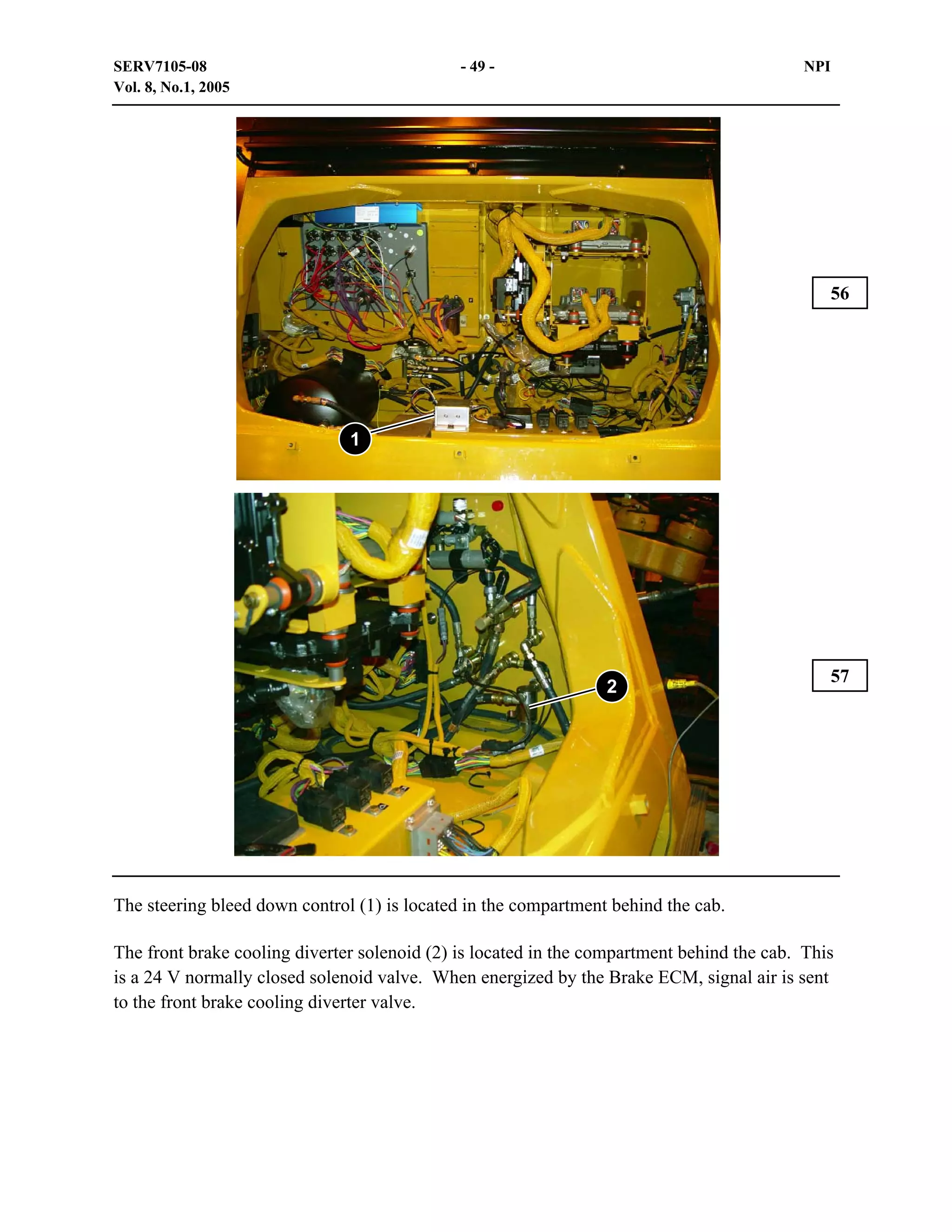 SERV7105-08
Vol. 8, No.1, 2005

- 49 -

NPI

1

56

2

57

The steering bleed down control (1) is located in the compartment behind the cab.

The front brake cooling diverter solenoid (2) is located in the compartment behind the cab. This is a 24 V normally closed solenoid valve. When energized by the Brake ECM, signal air is sent to the front brake cooling diverter valve.