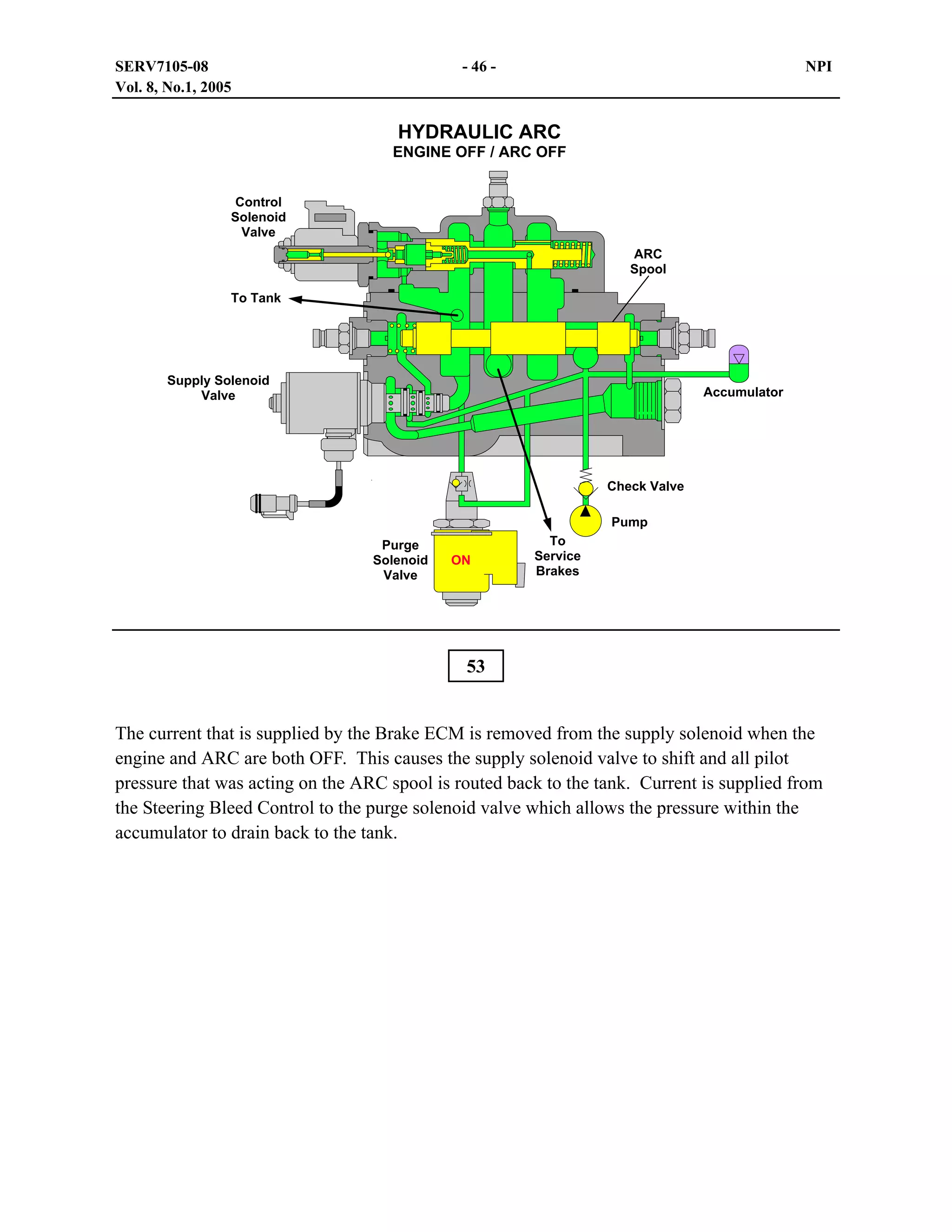 SERV7105-08
Vol. 8, No.1, 2005

- 46 -

NPI

HYDRAULIC ARC
ENGINE OFF / ARC OFF

Control Solenoid Valve

ARC Spool

To Tank

Supply Solenoid Valve

Accumulator

Check Valve

Pump

Purge Solenoid Valve

ON

To Service Brakes

53

The current that is supplied by the Brake ECM is removed from the supply solenoid when the engine and ARC are both OFF. This causes the supply solenoid valve to shift and all pilot pressure that was acting on the ARC spool is routed back to the tank. Current is supplied from the Steering Bleed Control to the purge solenoid valve which allows the pressure within the accumulator to drain back to the tank.