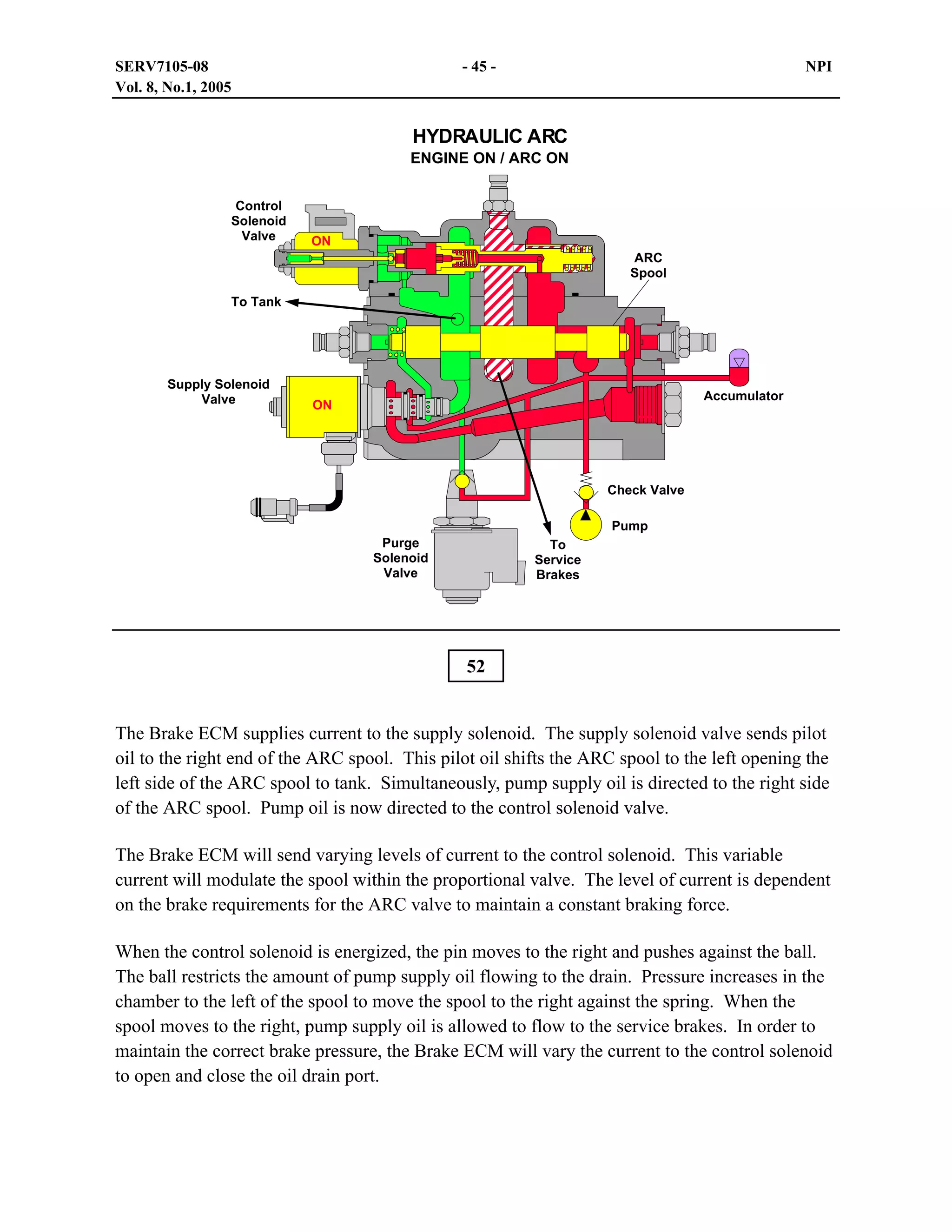 SERV7105-08
Vol. 8, No.1, 2005

- 45 -

NPI

HYDRAULIC ARC
ENGINE ON / ARC ON

Control Solenoid Valve

ON

ARC Spool

To Tank

Supply Solenoid Valve

ON

Accumulator

Check Valve

Pump

Purge Solenoid Valve

To Service Brakes

52

The Brake ECM supplies current to the supply solenoid. The supply solenoid valve sends pilot oil to the right end of the ARC spool. This pilot oil shifts the ARC spool to the left opening the left side of the ARC spool to tank. Simultaneously, pump supply oil is directed to the right side of the ARC spool. Pump oil is now directed to the control solenoid valve.

The Brake ECM will send varying levels of current to the control solenoid. This variable current will modulate the spool within the proportional valve. The level of current is dependent on the brake requirements for the ARC valve to maintain a constant braking force.

When the control solenoid is energized, the pin moves to the right and pushes against the ball. The ball restricts the amount of pump supply oil flowing to the drain. Pressure increases in the chamber to the left of the spool to move the spool to the right against the spring. When the spool moves to the right, pump supply oil is allowed to flow to the service brakes. In order to maintain the correct brake pressure, the Brake ECM will vary the current to the control solenoid to open and close the oil drain port.