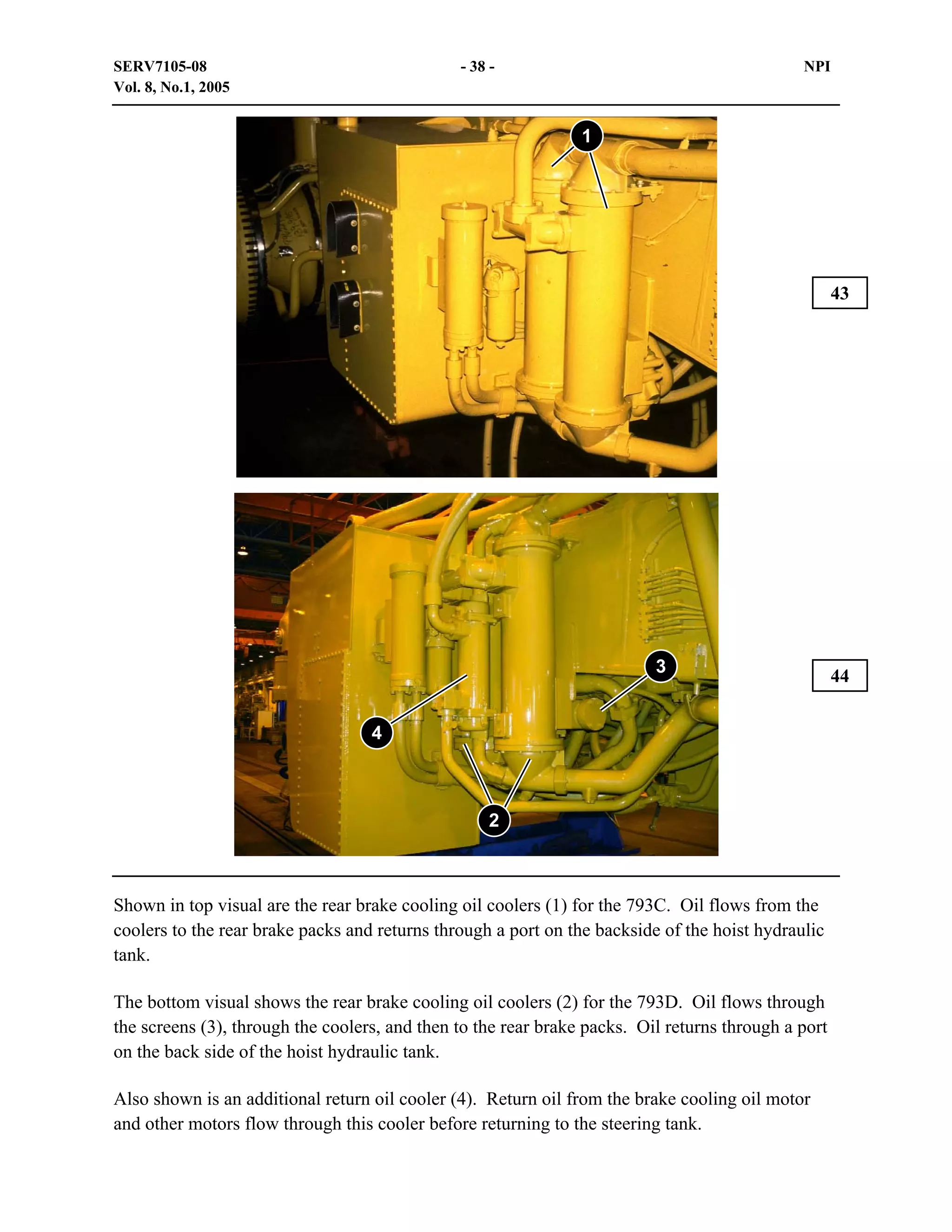 SERV7105-08
Vol. 8, No.1, 2005

- 38 -

NPI

1

43

3

4

2

44

Shown in top visual are the rear brake cooling oil coolers (1) for the 793C. Oil flows from the coolers to the rear brake packs and returns through a port on the backside of the hoist hydraulic tank.

The bottom visual shows the rear brake cooling oil coolers (2) for the 793D. Oil flows through the screens (3), through the coolers, and then to the rear brake packs. Oil returns through a port on the back side of the hoist hydraulic tank.

Also shown is an additional return oil cooler (4). Return oil from the brake cooling oil motor and other motors flow through this cooler before returning to the steering tank.