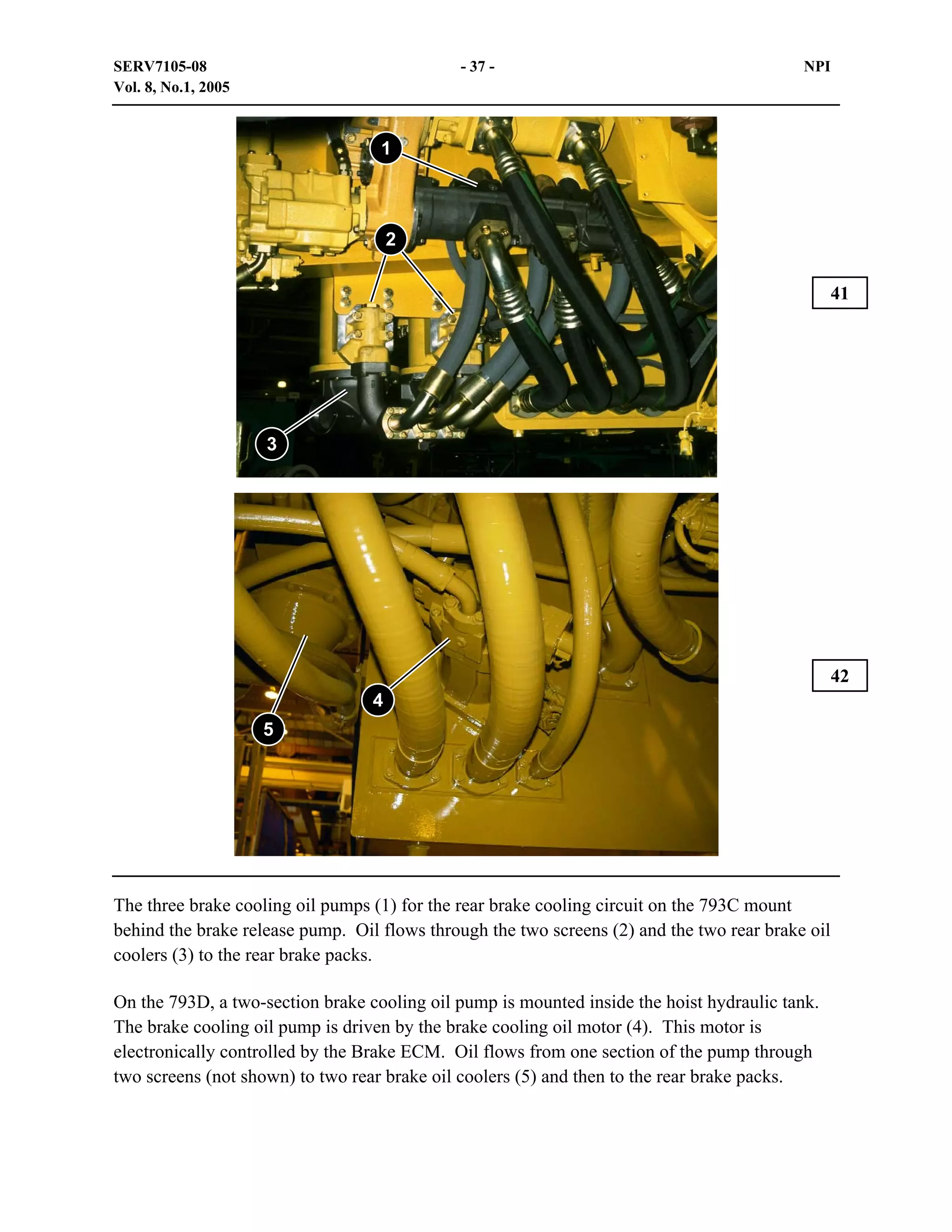 SERV7105-08
Vol. 8, No.1, 2005

- 37 -

NPI

1

2

3

41

4

5

42

The three brake cooling oil pumps (1) for the rear brake cooling circuit on the 793C mount behind the brake release pump. Oil flows through the two screens (2) and the two rear brake oil coolers (3) to the rear brake packs.

On the 793D, a two-section brake cooling oil pump is mounted inside the hoist hydraulic tank. The brake cooling oil pump is driven by the brake cooling oil motor (4). This motor is electronically controlled by the Brake ECM. Oil flows from one section of the pump through two screens (not shown) to two rear brake oil coolers (5) and then to the rear brake packs.