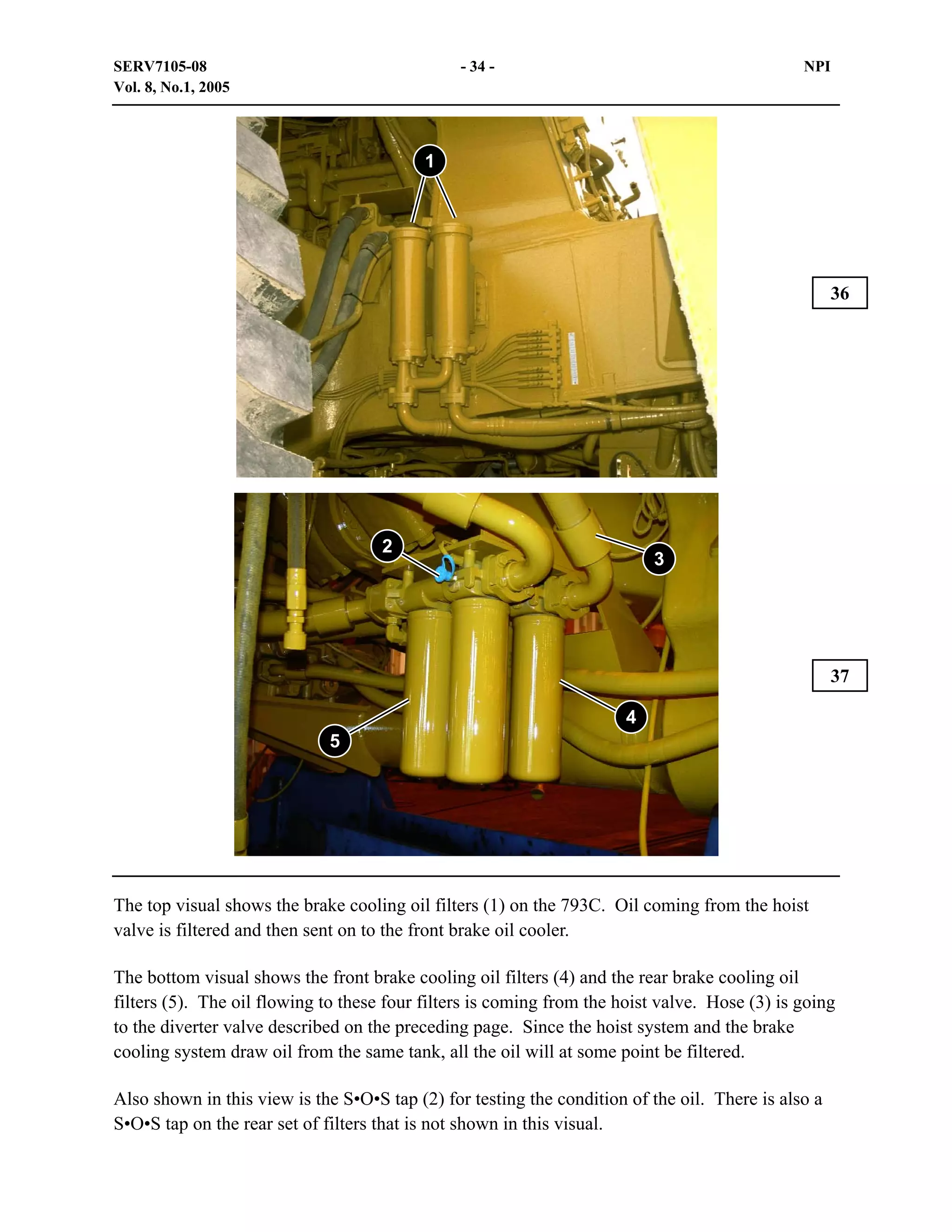 SERV7105-08
Vol. 8, No.1, 2005

- 34 -

NPI

1

36

2

3

4

5

37

The top visual shows the brake cooling oil filters (1) on the 793C. Oil coming from the hoist valve is filtered and then sent on to the front brake oil cooler.

The bottom visual shows the front brake cooling oil filters (4) and the rear brake cooling oil filters (5). The oil flowing to these four filters is coming from the hoist valve. Hose (3) is going to the diverter valve described on the preceding page. Since the hoist system and the brake cooling system draw oil from the same tank, all the oil will at some point be filtered.

Also shown in this view is the S•O•S tap (2) for testing the condition of the oil. There is also a S•O•S tap on the rear set of filters that is not shown in this visual.