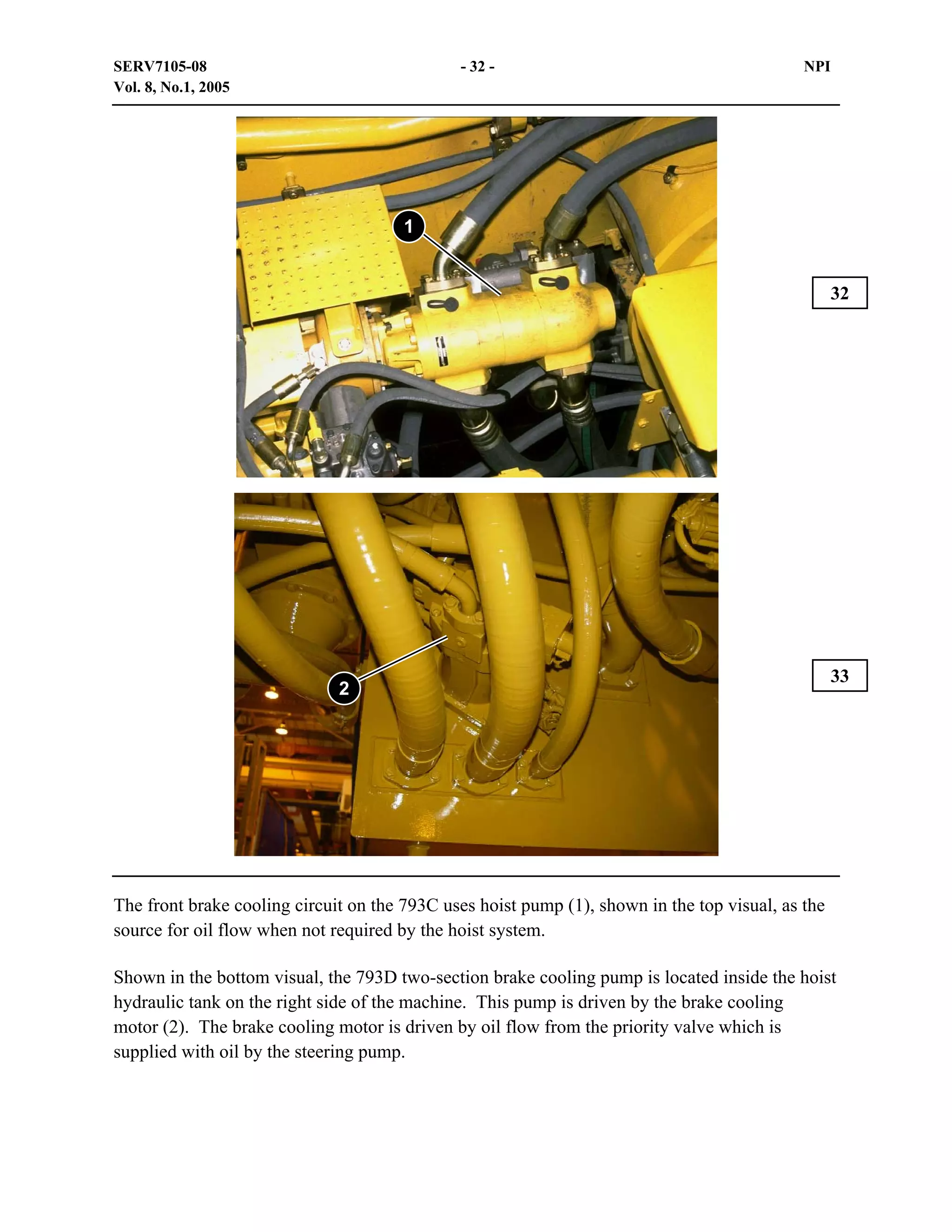 SERV7105-08
Vol. 8, No.1, 2005

- 32 -

NPI

1

32

2

33

The front brake cooling circuit on the 793C uses hoist pump (1), shown in the top visual, as the source for oil flow when not required by the hoist system.

Shown in the bottom visual, the 793D two-section brake cooling pump is located inside the hoist hydraulic tank on the right side of the machine. This pump is driven by the brake cooling motor (2). The brake cooling motor is driven by oil flow from the priority valve which is supplied with oil by the steering pump.