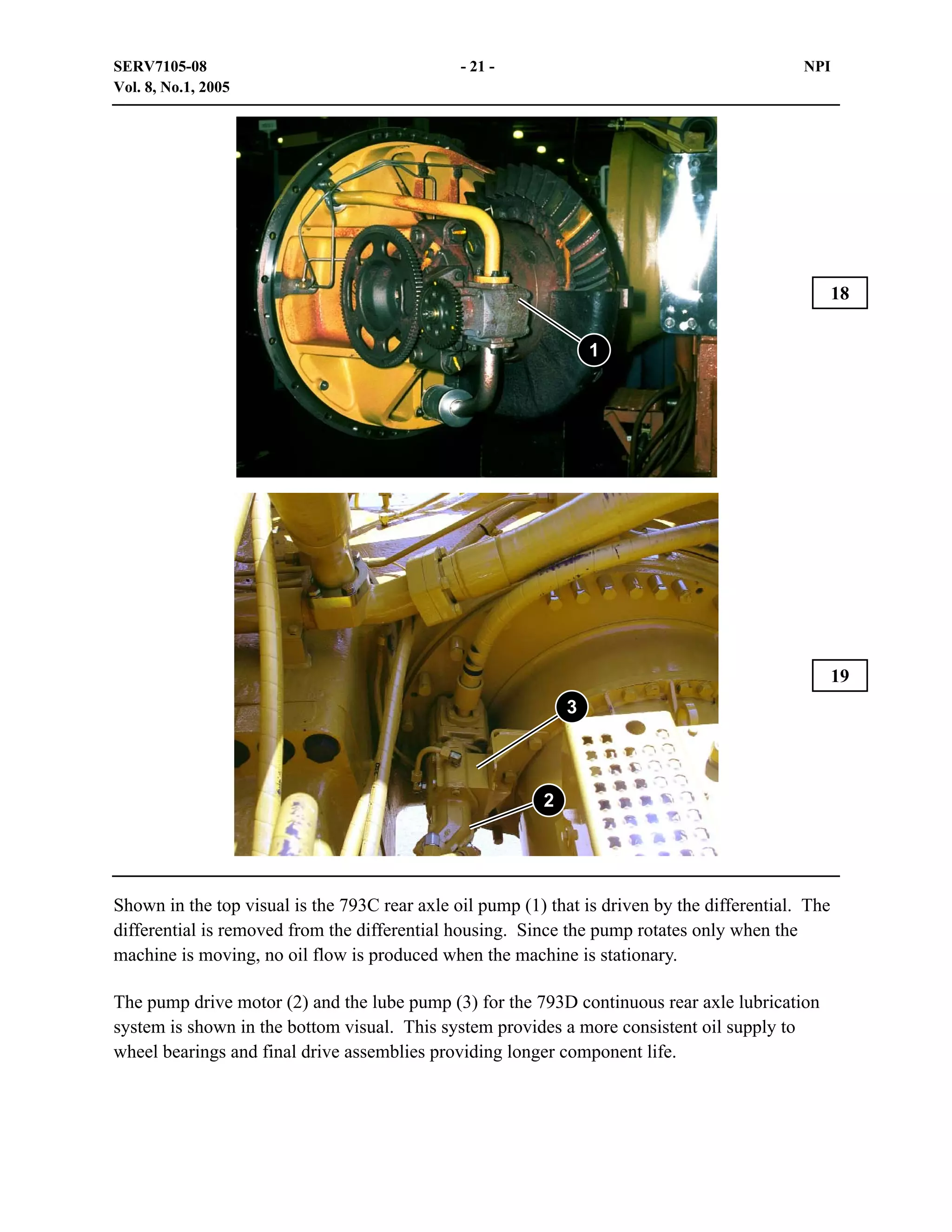 SERV7105-08
Vol. 8, No.1, 2005

- 21 -

NPI

1

18

3

2

19

Shown in the top visual is the 793C rear axle oil pump (1) that is driven by the differential. The differential is removed from the differential housing. Since the pump rotates only when the machine is moving, no oil flow is produced when the machine is stationary.

The pump drive motor (2) and the lube pump (3) for the 793D continuous rear axle lubrication system is shown in the bottom visual. This system provides a more consistent oil supply to wheel bearings and final drive assemblies providing longer component life.