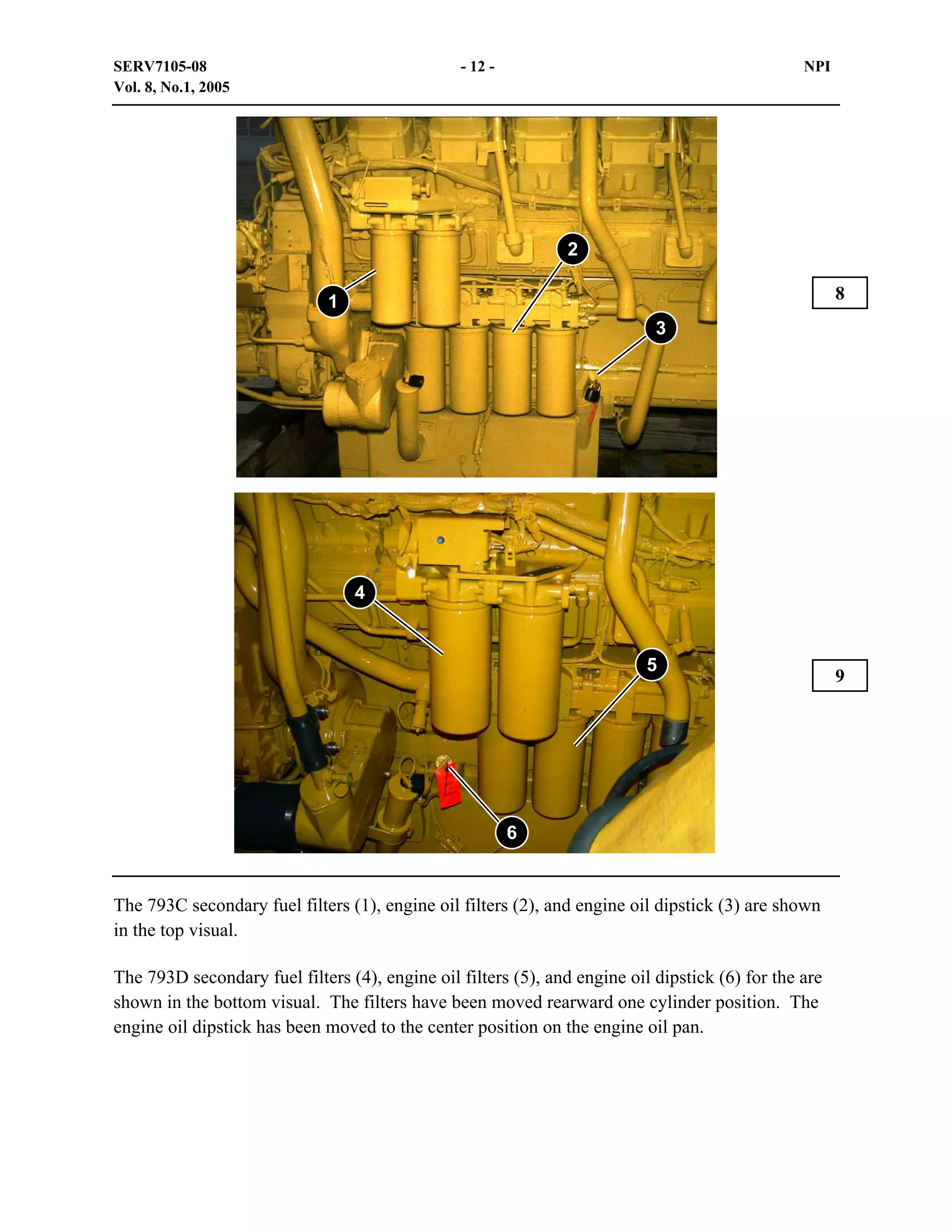 SERV7105-08
Vol. 8, No.1, 2005

- 12 -

NPI

1

2

3

8

4

5

6

9

The 793C secondary fuel filters (1), engine oil filters (2), and engine oil dipstick (3) are shown in the top visual.

The 793D secondary fuel filters (4), engine oil filters (5), and engine oil dipstick (6) for the are shown in the bottom visual. The filters have been moved rearward one cylinder position. The engine oil dipstick has been moved to the center position on the engine oil pan.