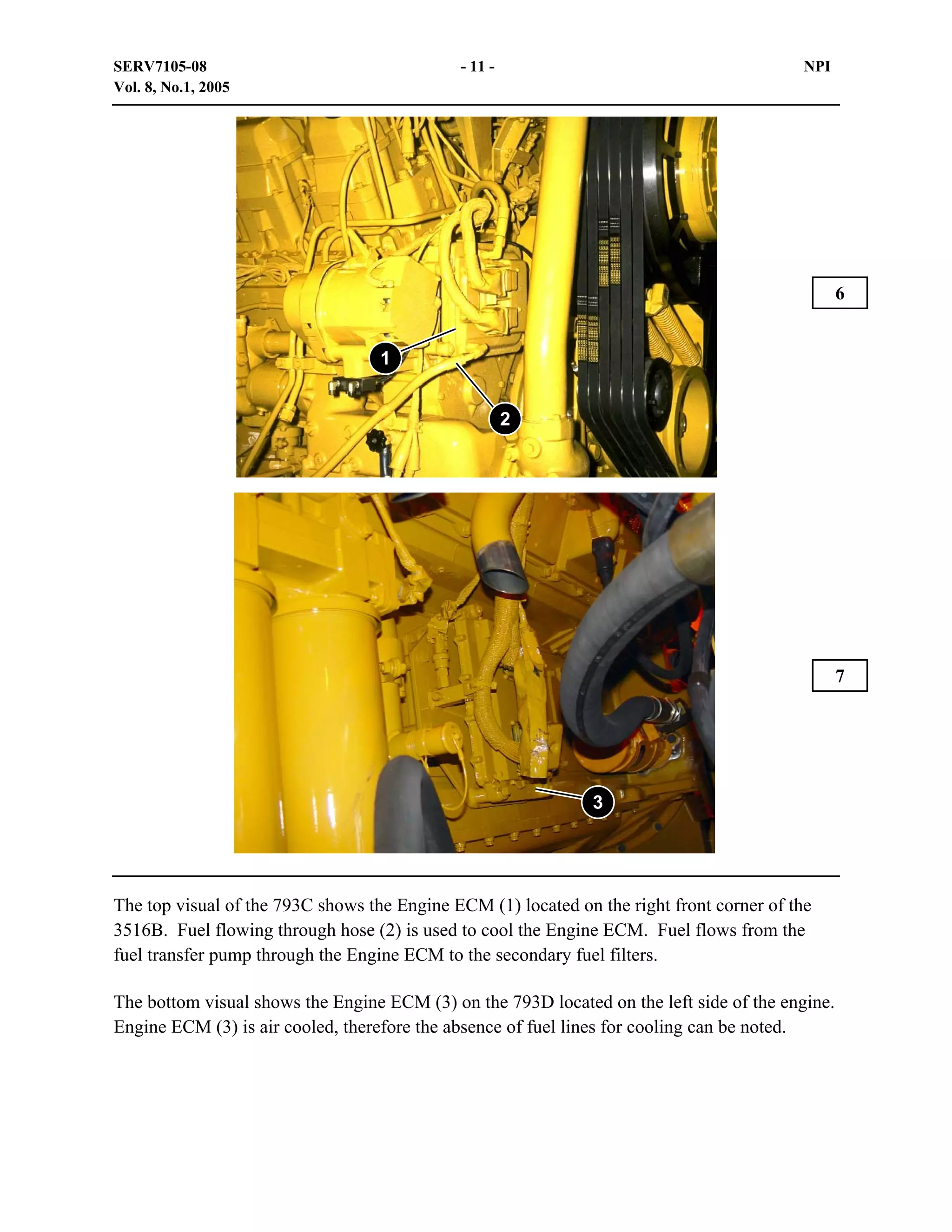 SERV7105-08
Vol. 8, No.1, 2005

- 11 -

NPI

1

2

6

3

7

The top visual of the 793C shows the Engine ECM (1) located on the right front corner of the 3516B. Fuel flowing through hose (2) is used to cool the Engine ECM. Fuel flows from the fuel transfer pump through the Engine ECM to the secondary fuel filters.

The bottom visual shows the Engine ECM (3) on the 793D located on the left side of the engine. Engine ECM (3) is air cooled, therefore the absence of fuel lines for cooling can be noted.