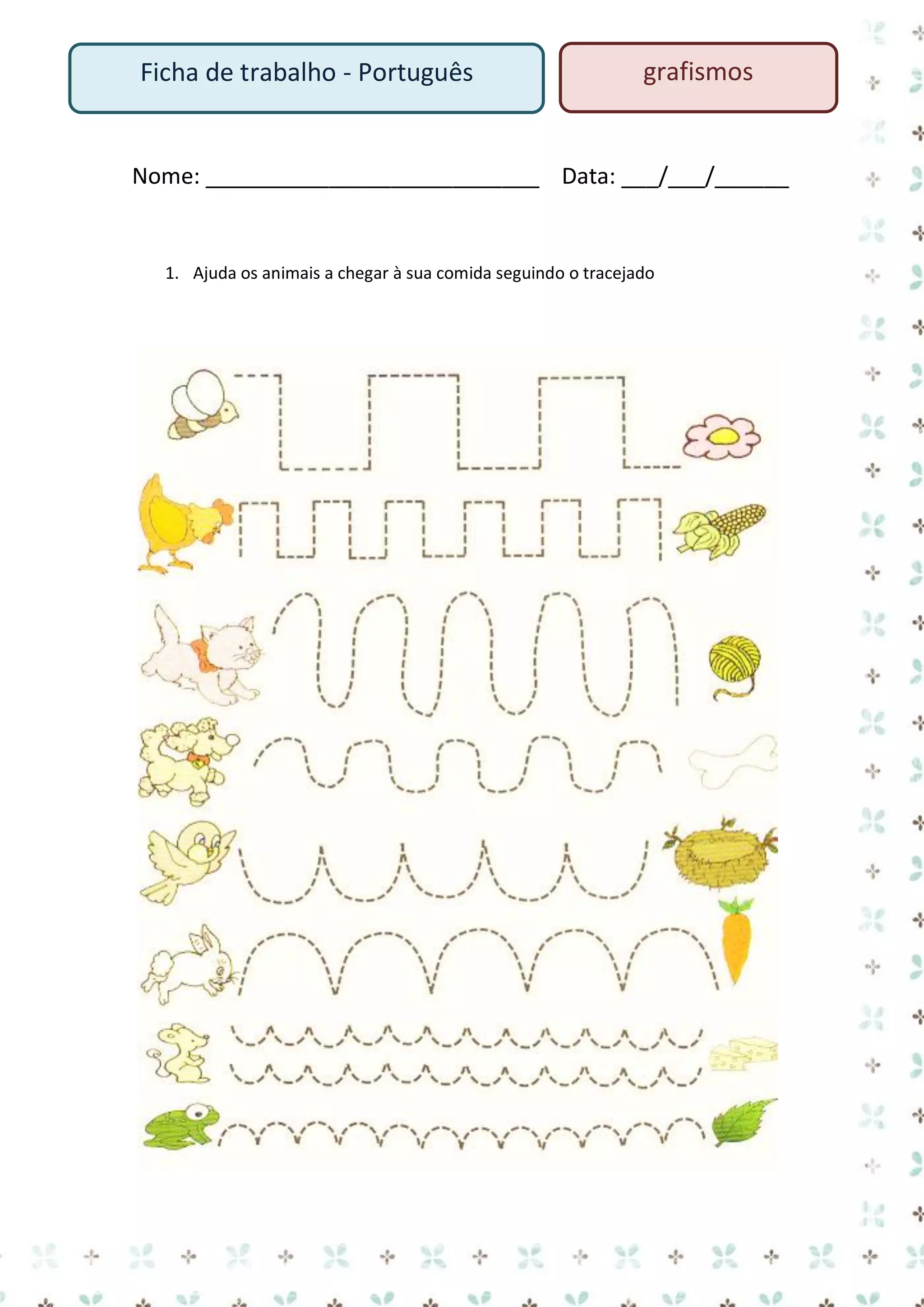 Ficha de trabalho - Português

grafismos

Nome: ___________________________ Data: ___/___/______

1. Ajuda os animais a chegar à sua comida seguindo o tracejado