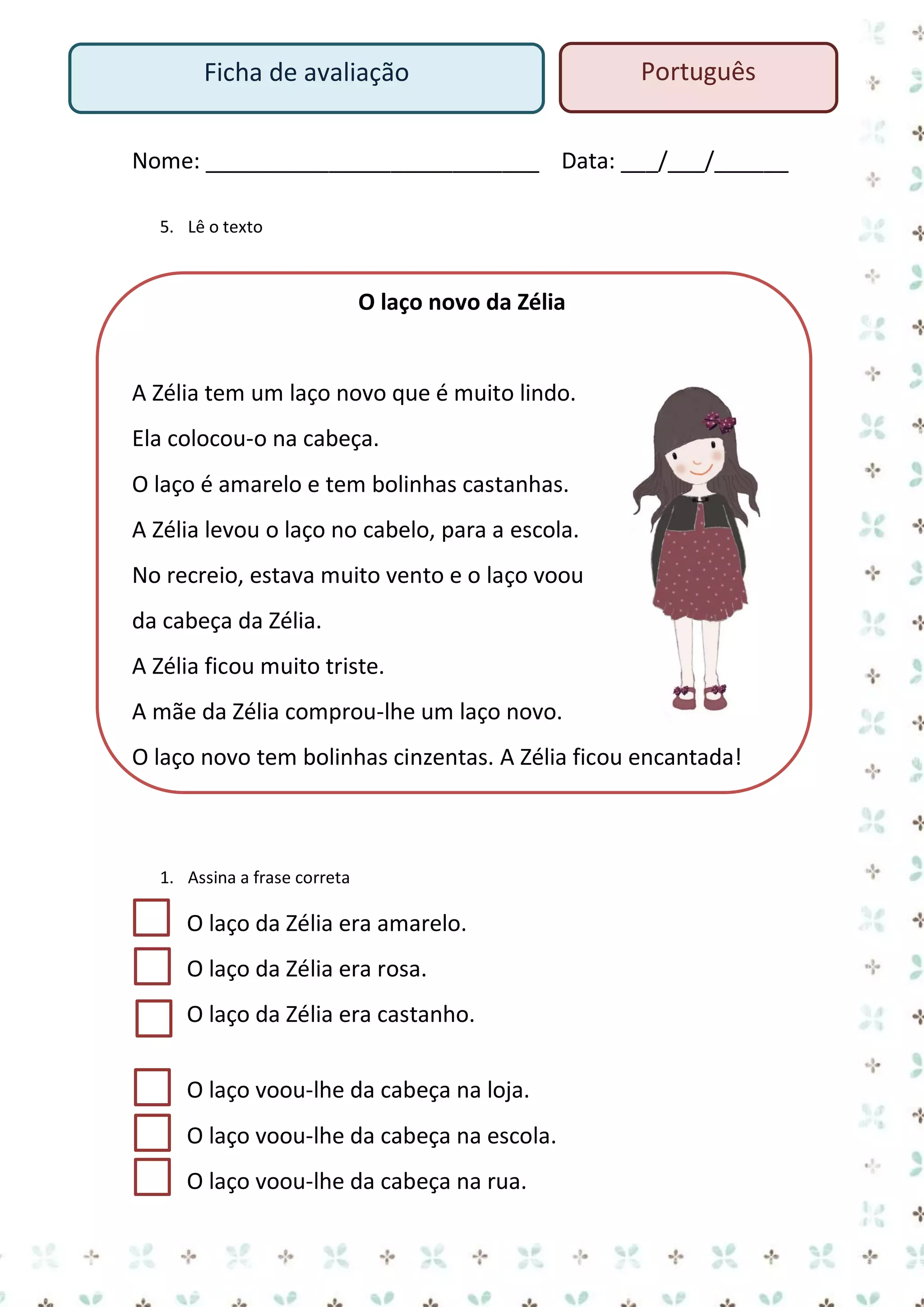 Ficha de avaliação

Português

Nome: ___________________________ Data: ___/___/______

5. Lê o texto

O laço novo da Zélia

A Zélia tem um laço novo que é muito lindo.

Ela colocou-o na cabeça.

O laço é amarelo e tem bolinhas castanhas.

A Zélia levou o laço no cabelo, para a escola.

No recreio, estava muito vento e o laço voou da cabeça da Zélia.

A Zélia ficou muito triste.

A mãe da Zélia comprou-lhe um laço novo.

O laço novo tem bolinhas cinzentas. A Zélia ficou encantada!

1. Assina a frase correta

O laço da Zélia era amarelo.

O laço da Zélia era rosa.

O laço da Zélia era castanho.

O laço voou-lhe da cabeça na loja.

O laço voou-lhe da cabeça na escola.

O laço voou-lhe da cabeça na rua.