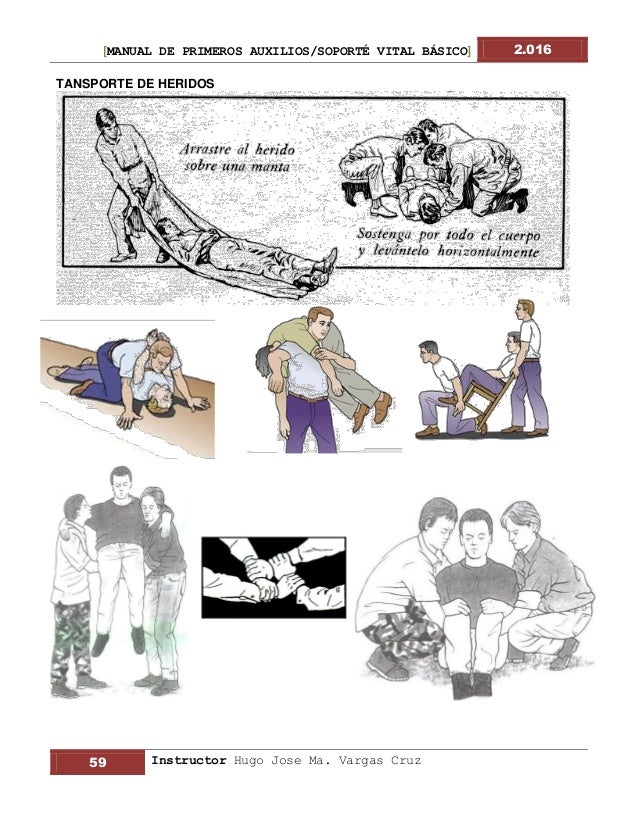 [MANUAL DE PRIMEROS AUXILIOS/SOPORTÉ VITAL BÁSICO] 2.016

TANSPORTE DE HERIDOS

Arrastre al herido sobre una manta

Sostenga por todo el cuerpo y levántelo horizontalmente

59 Instructor Hugo Jose Ma. Vargas Cruz