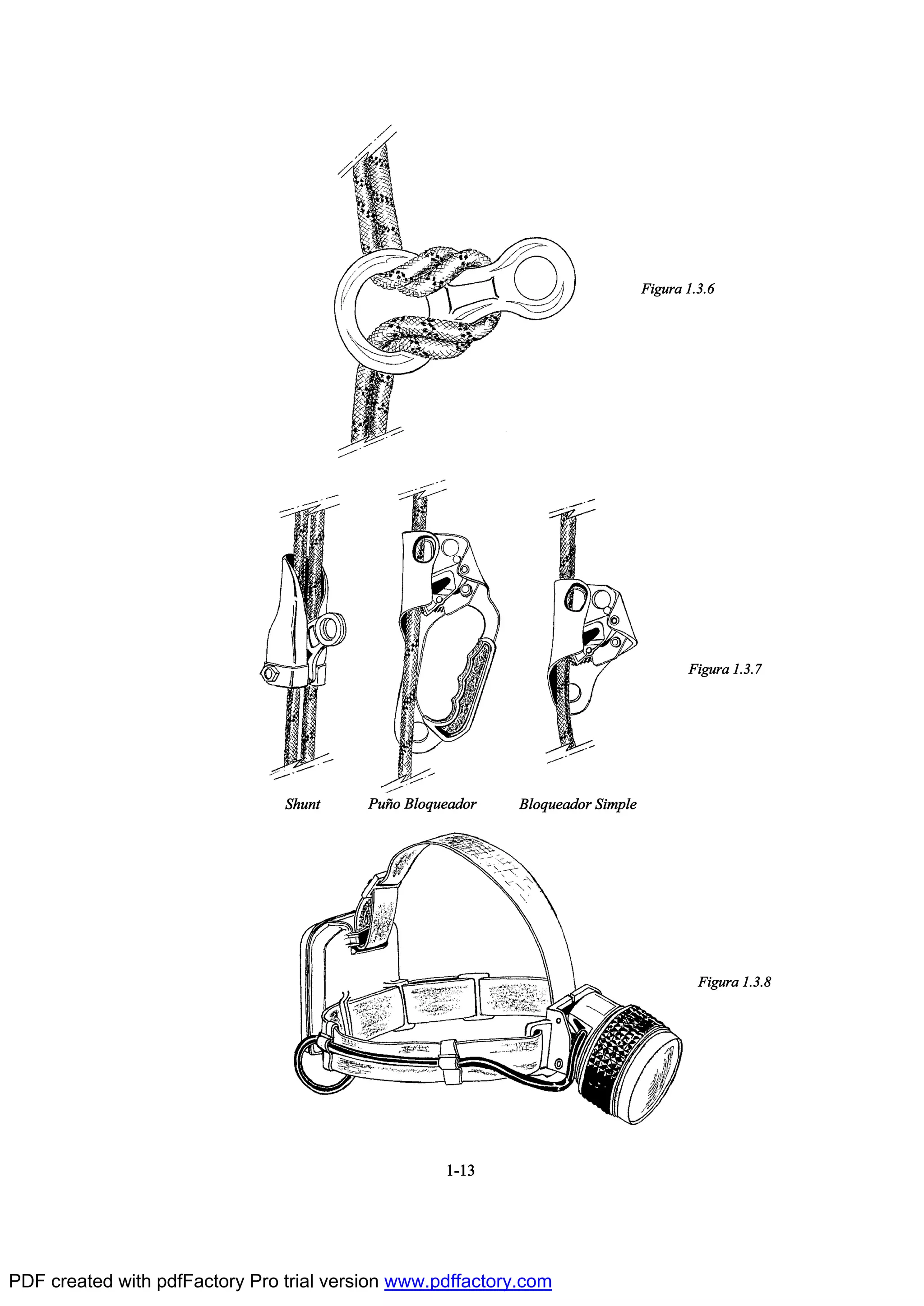 Figura 1.3.6

Figura 1.3.7

Shunt

Puño Bloqueador

Bloqueador Simple

Figura 1.3.8

1-13

PDF created with pdfFactory Pro trial version www.pdffactory.com