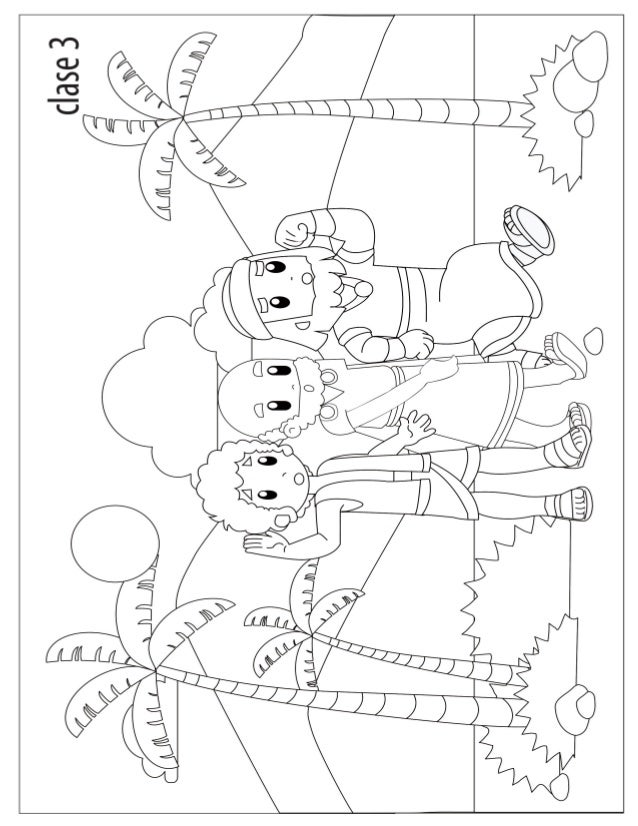 clase 3